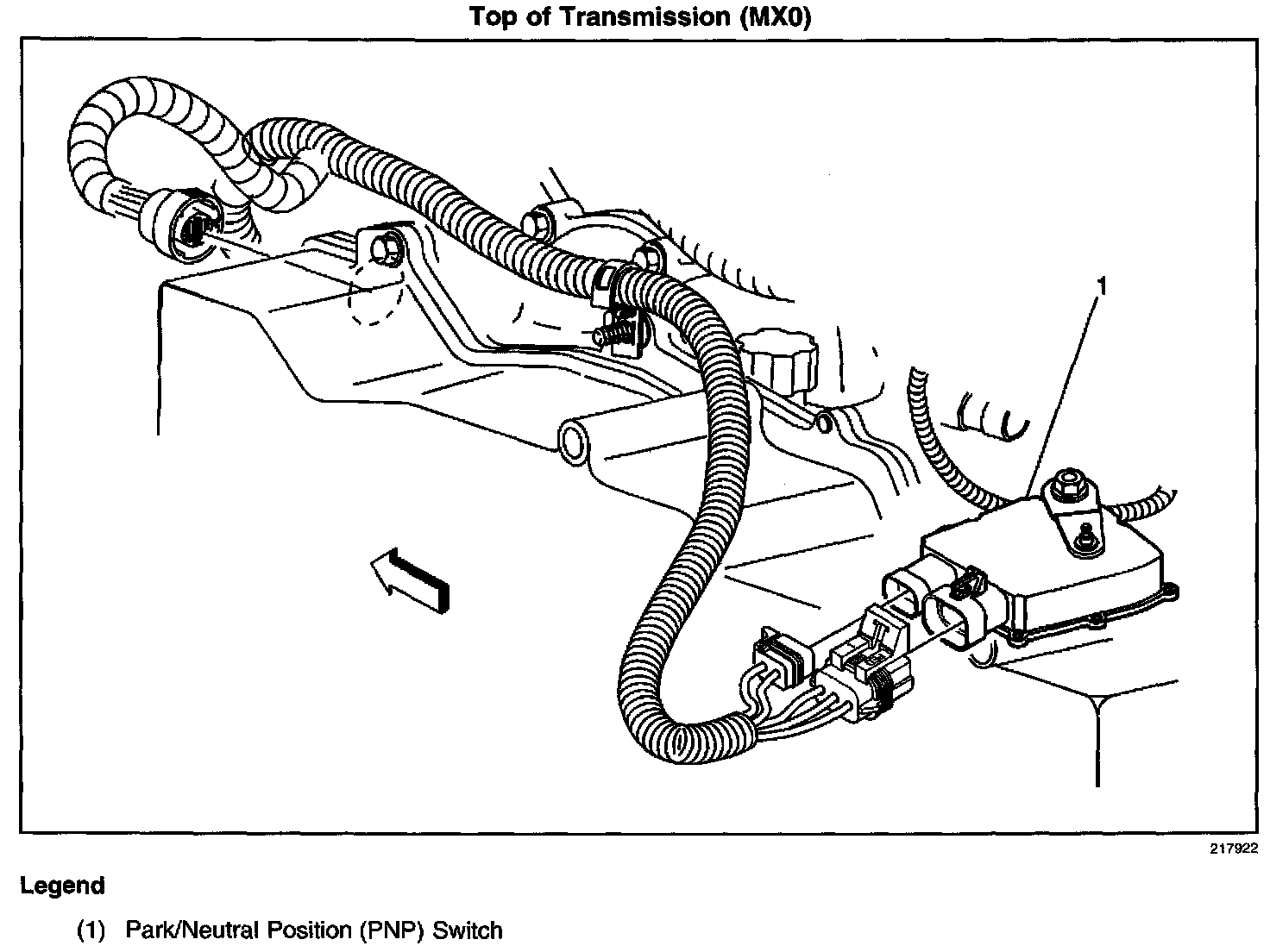 Top of Transmission (MX0)

1

217922

Legend

(1) Park/Neutral Position (PNP) Switch