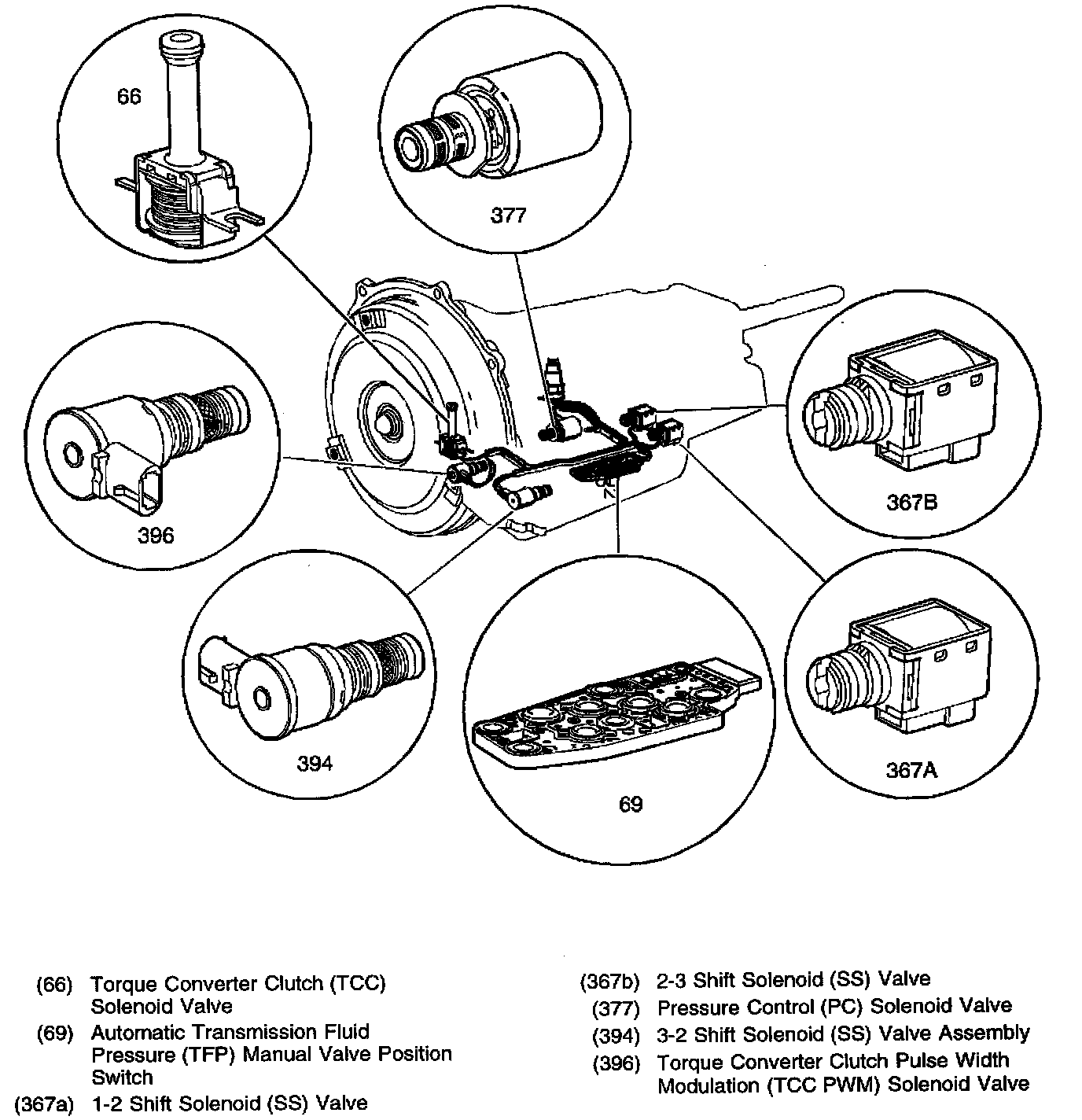 66

377

396

367B

394

69

367A

(66) Torque Converter Clutch (TCC) Solenoid Valve
(69) Automatic Transmission Fluid Pressure (TFP) Manual Valve Position Switch
(367a) 1-2 Shift Solenoid (SS) Valve

(367b) 2-3 Shift Solenoid (SS) Valve
(377) Pressure Control (PC) Solenoid Valve
(394) 3-2 Shift Solenoid (SS) Valve Assembly
(396) Torque Converter Clutch Pulse Width Modulation (TCC PWM) Solenoid Valve