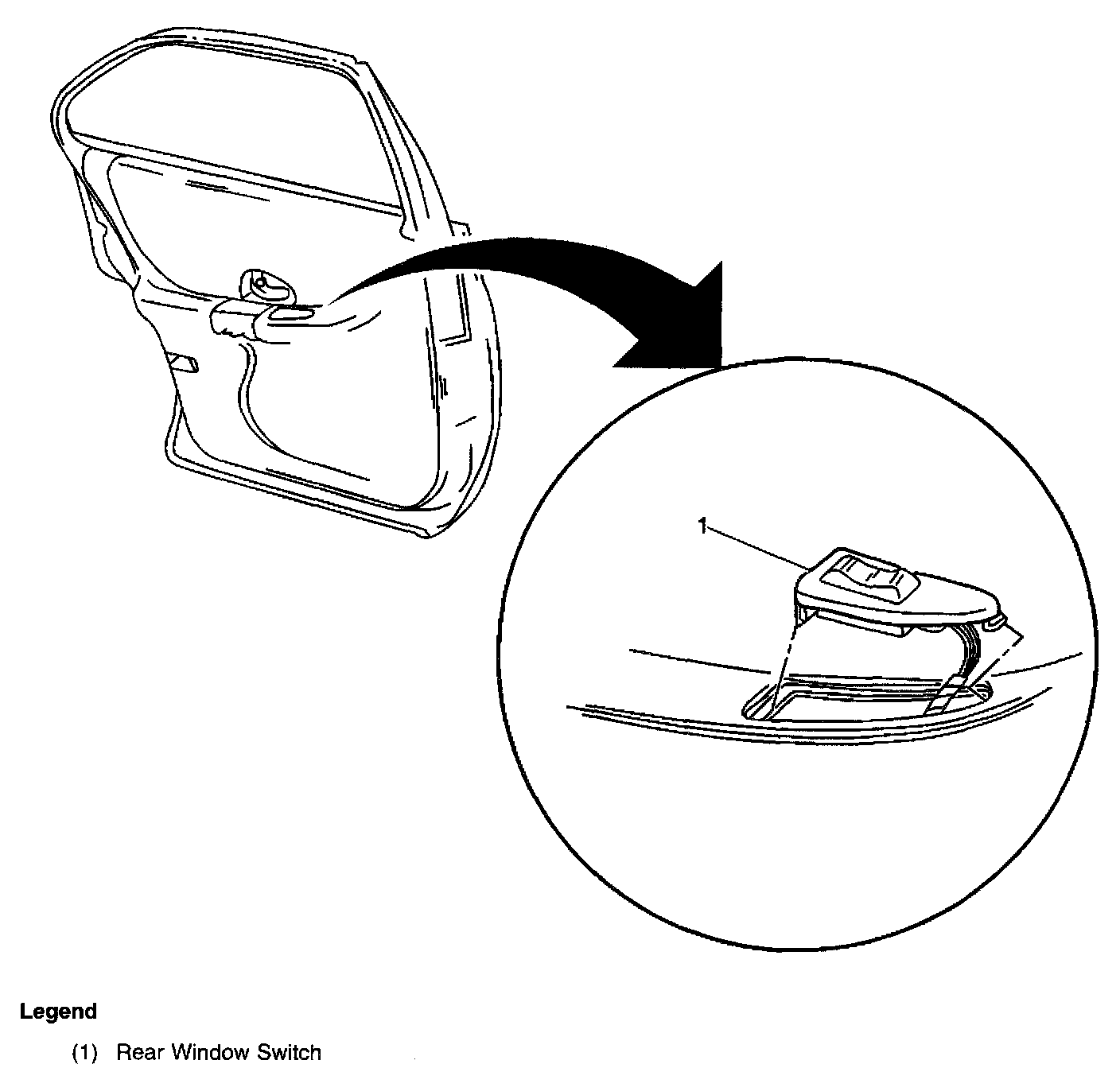 1

Legend

(1) Rear Window Switch