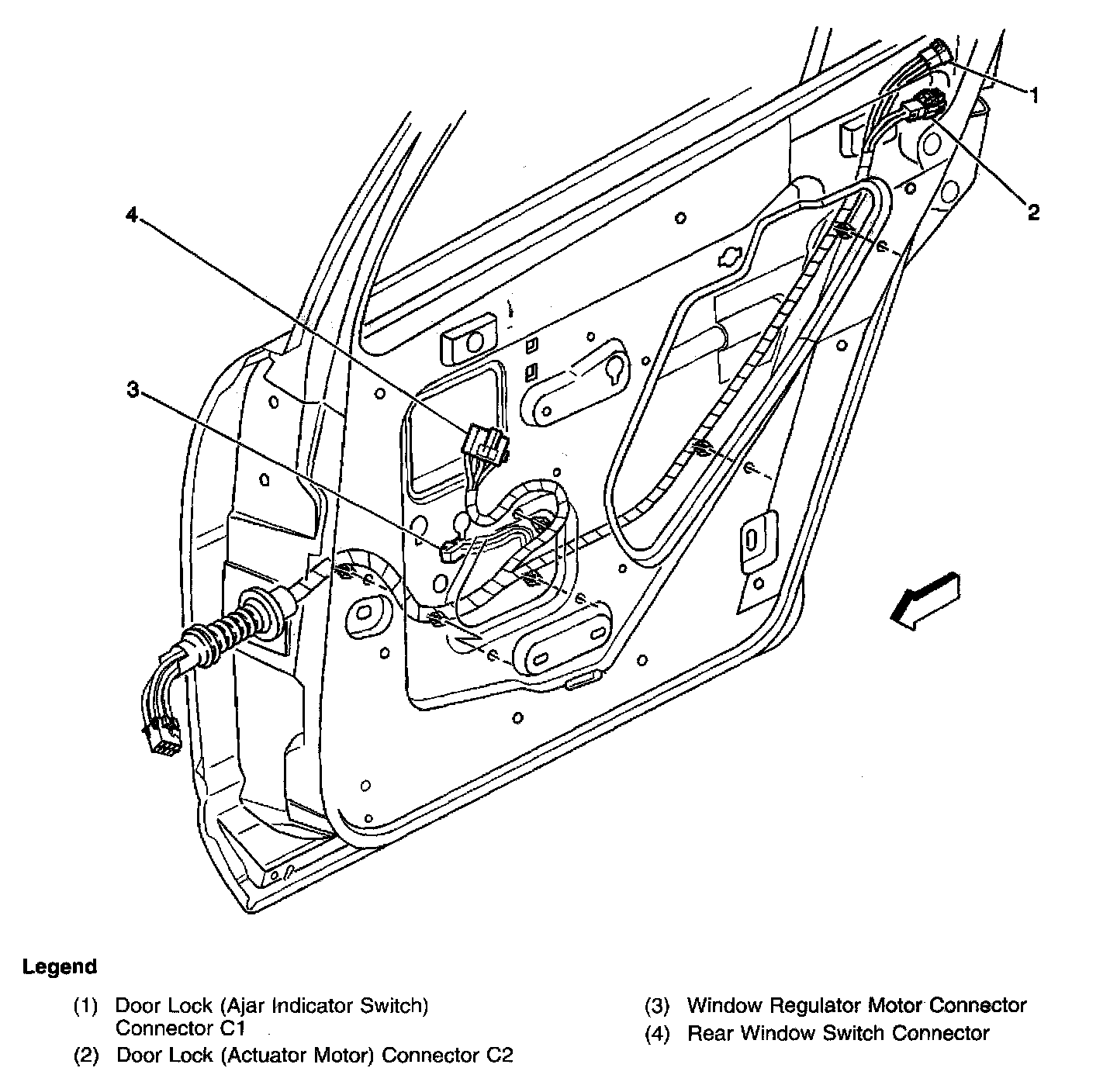 1
2
4
3

Legend

(1) Door Lock (Ajar Indicator Switch) Connector C1

(2) Door Lock (Actuator Motor) Connector C2

(3) Window Regulator Motor Connector

(4) Rear Window Switch Connector