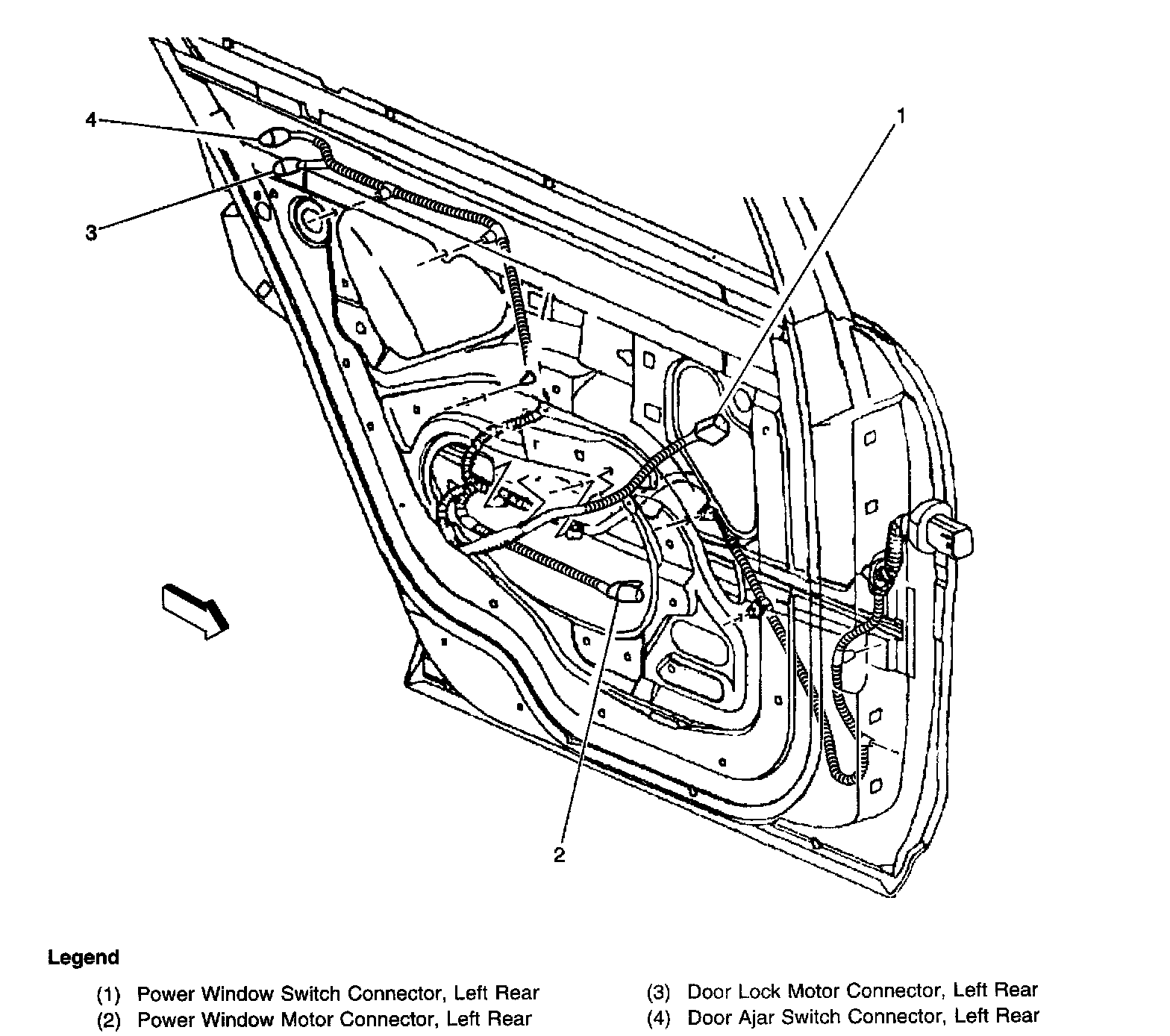 4

1

3

2

Legend

(1) Power Window Switch Connector, Left Rear
(2) Power Window Motor Connector, Left Rear

(3) Door Lock Motor Connector, Left Rear
(4) Door Ajar Switch Connector, Left Rear