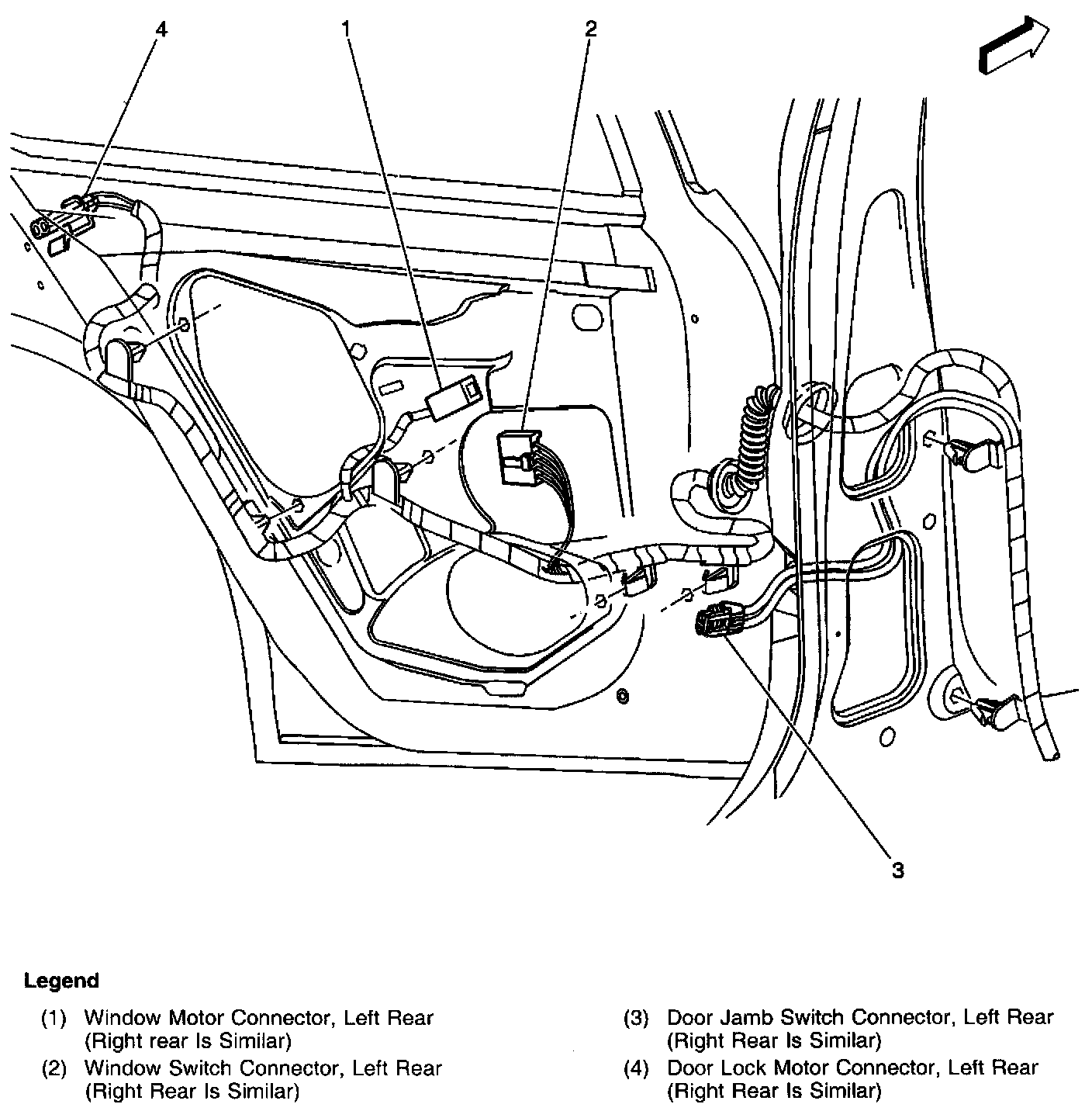 4
1
2
3

Legend

(1) Window Motor Connector, Left Rear (Right rear Is Similar)

(2) Window Switch Connector, Left Rear (Right Rear Is Similar)

(3) Door Jamb Switch Connector, Left Rear (Right Rear Is Similar)

(4) Door Lock Motor Connector, Left Rear (Right Rear Is Similar)