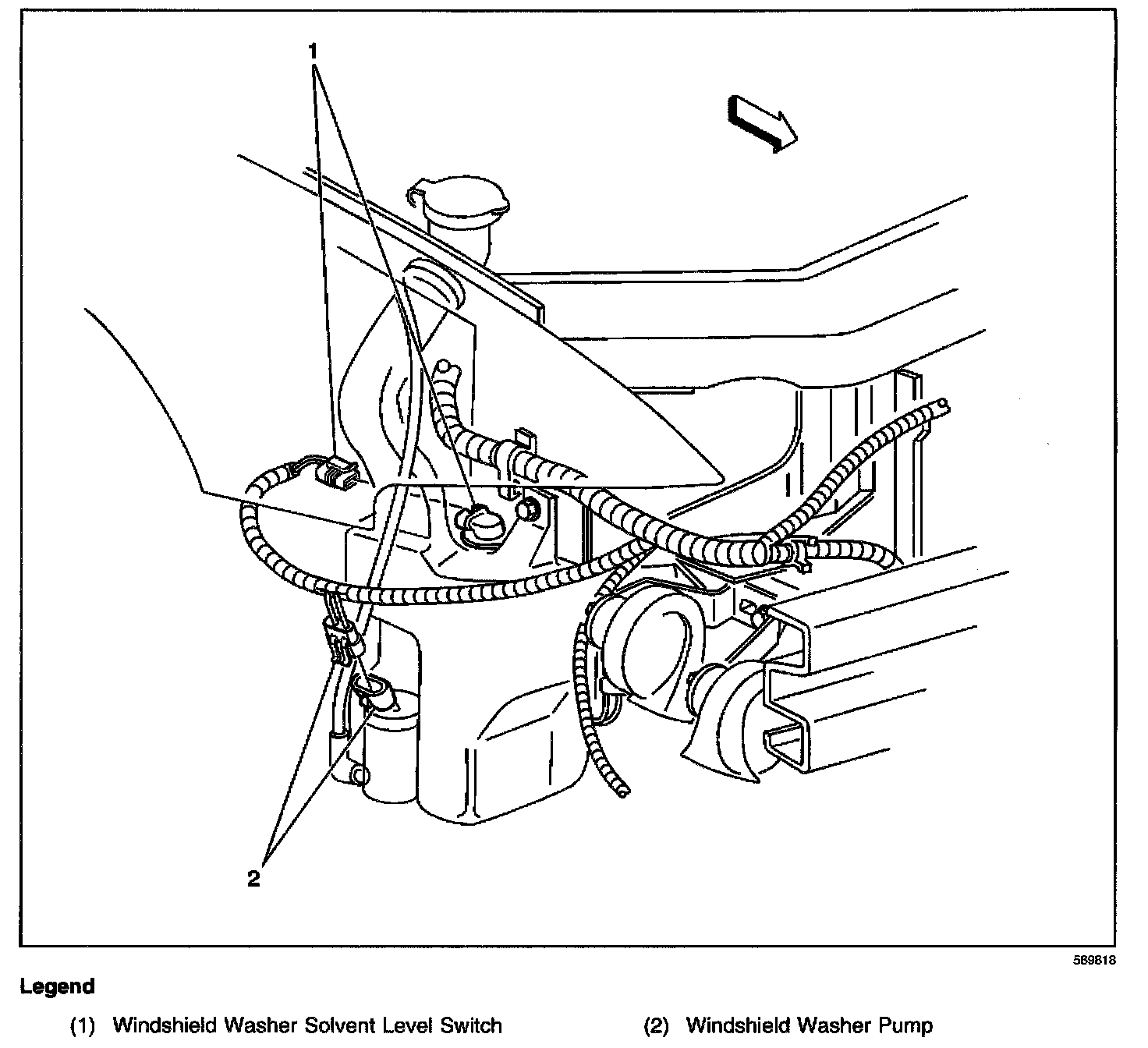 1

2

589818

Legend

(1) Windshield Washer Solvent Level Switch

(2) Windshield Washer Pump