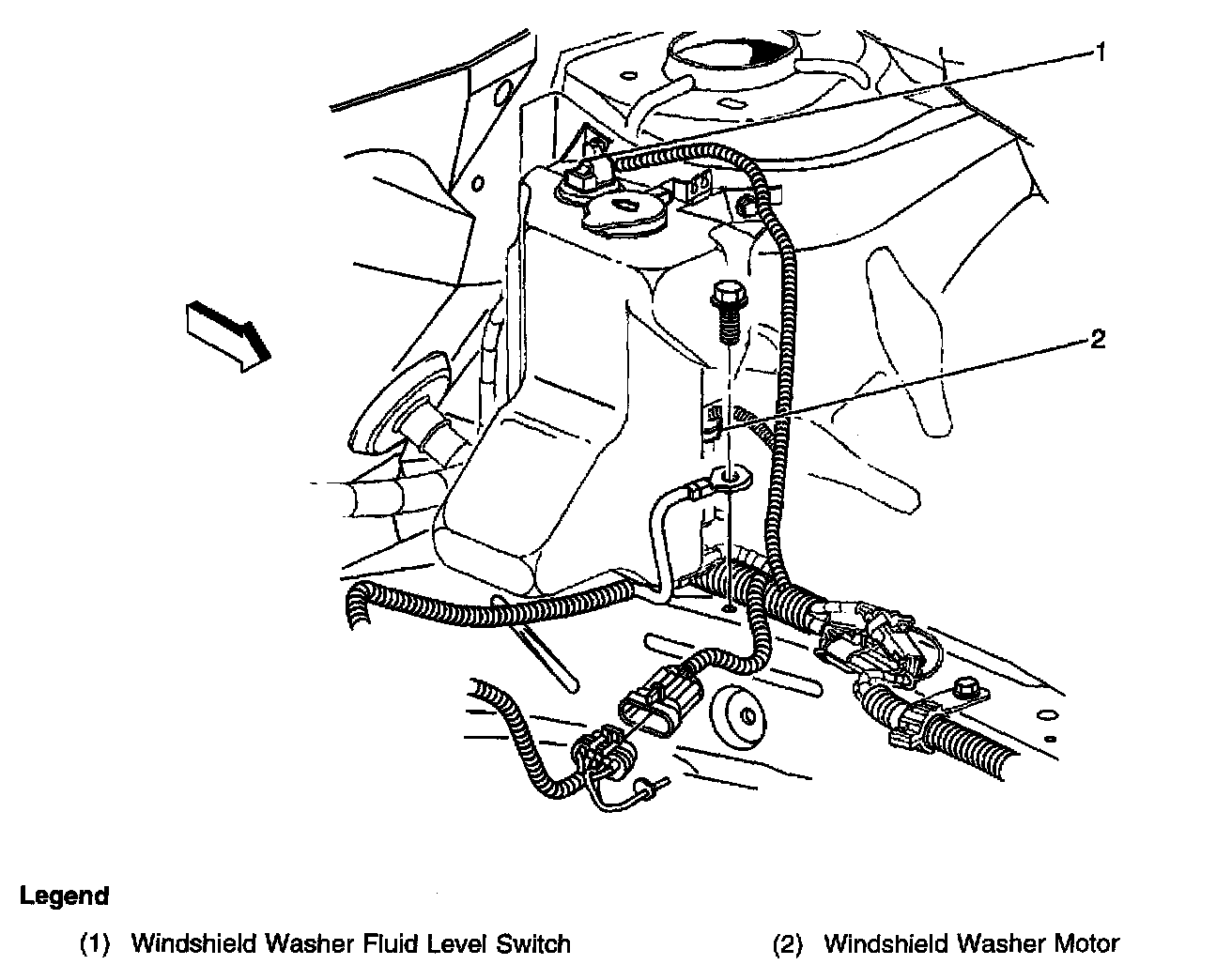 1

2

Legend

(1) Windshield Washer Fluid Level Switch

(2) Windshield Washer Motor