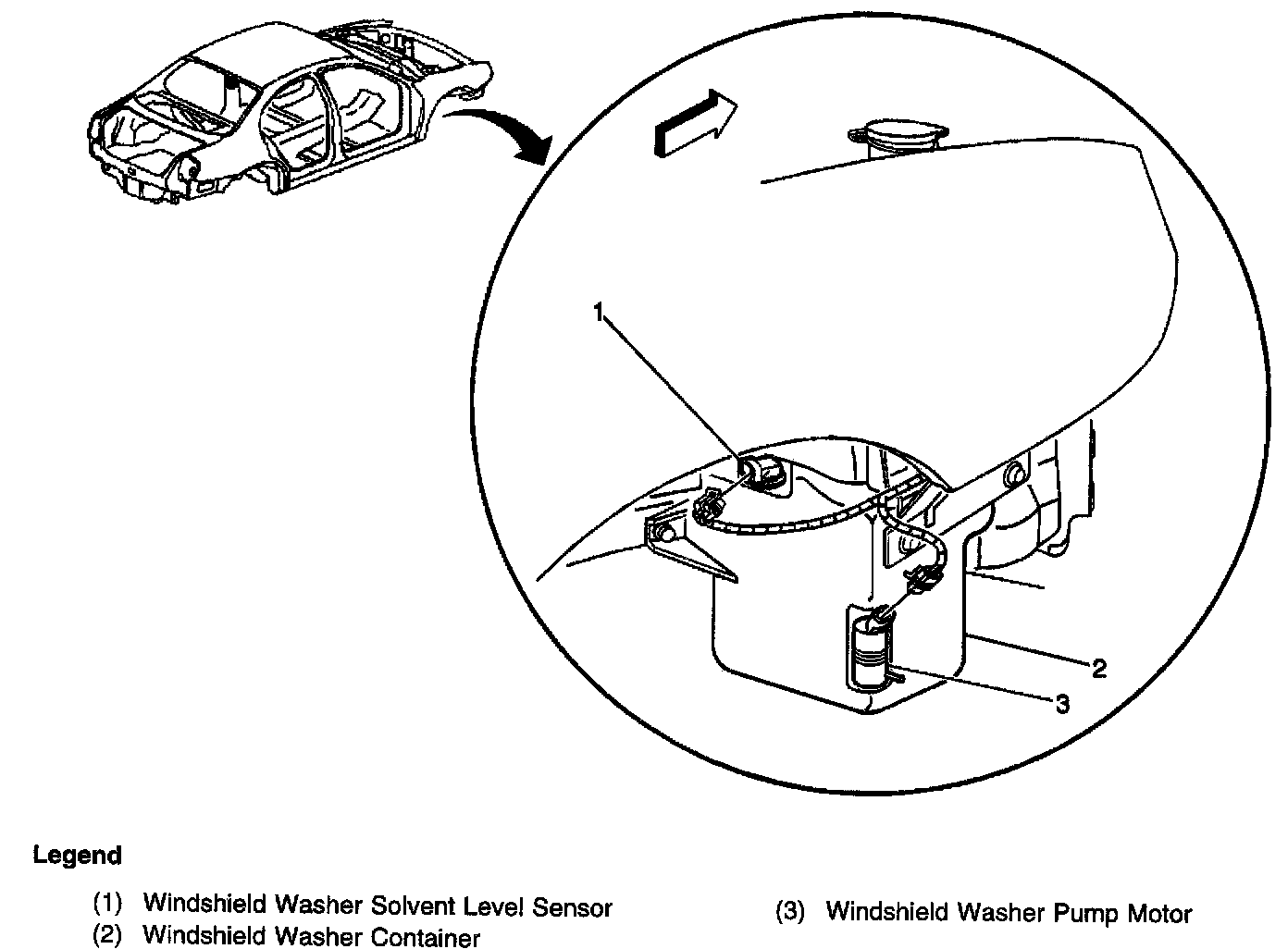 1

2

3

Legend

(1) Windshield Washer Solvent Level Sensor
(2) Windshield Washer Container

(3) Windshield Washer Pump Motor