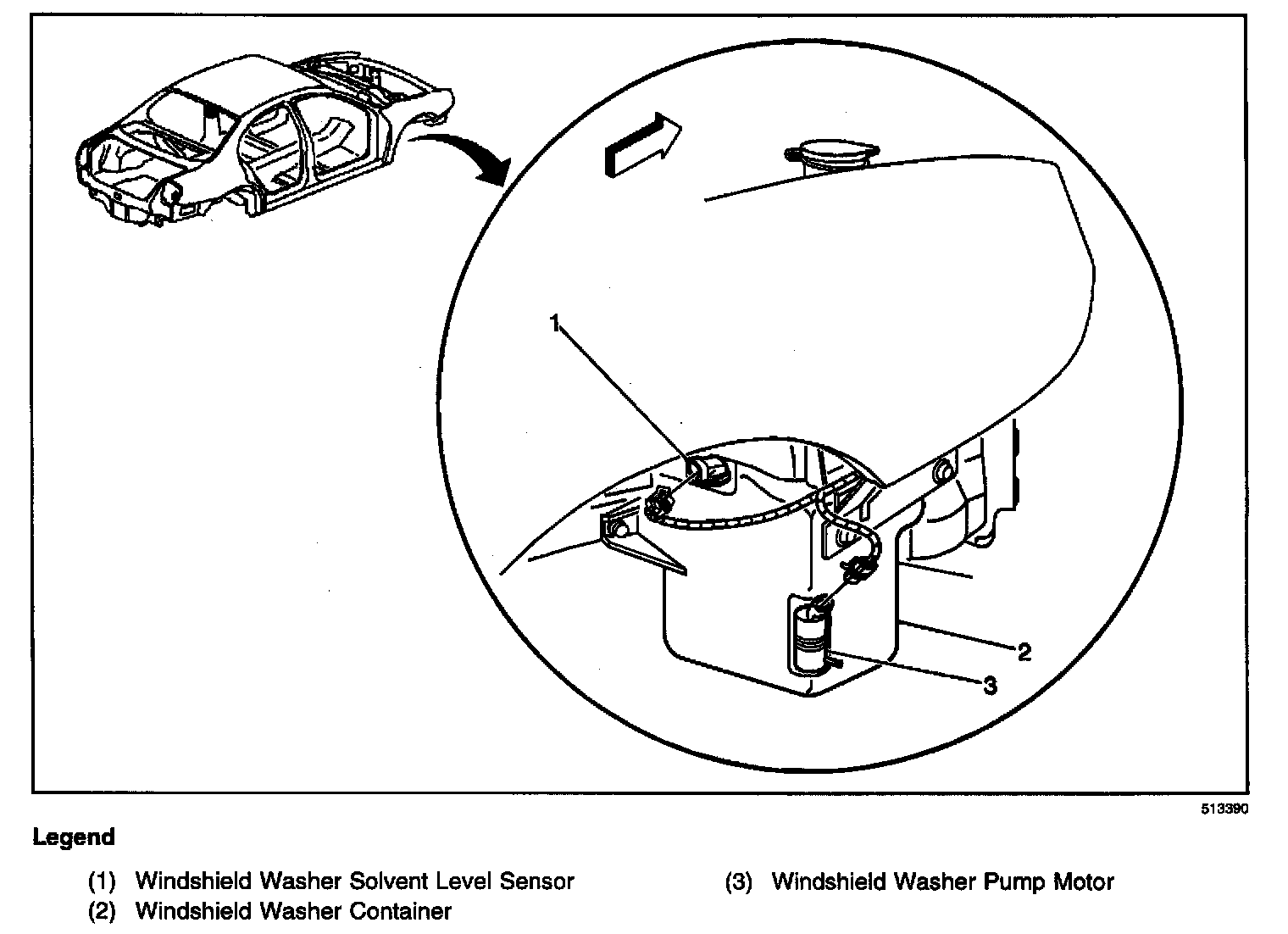 1

2

3

513390

Legend

(1) Windshield Washer Solvent Level Sensor
(2) Windshield Washer Container

(3) Windshield Washer Pump Motor