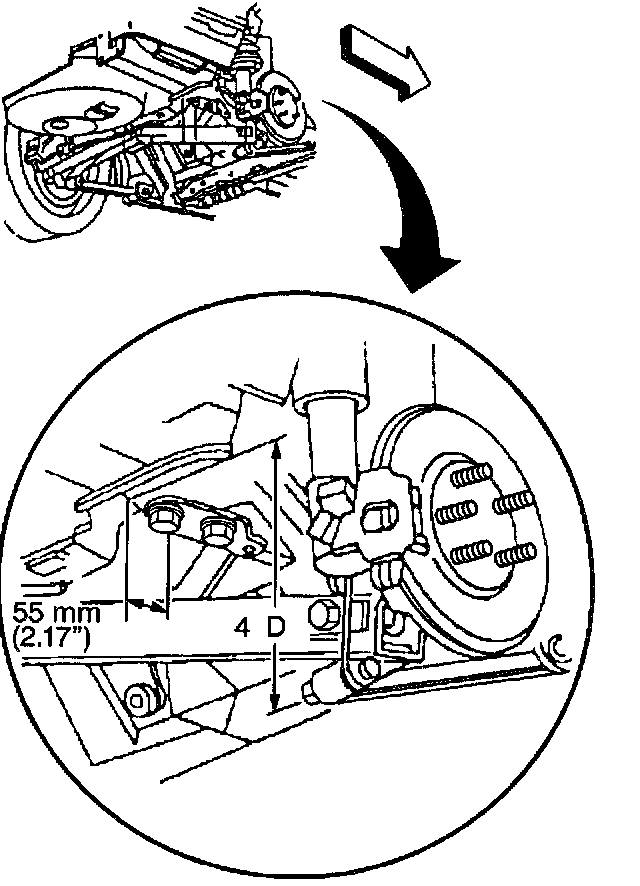 55 mm
(2.17")

4 D