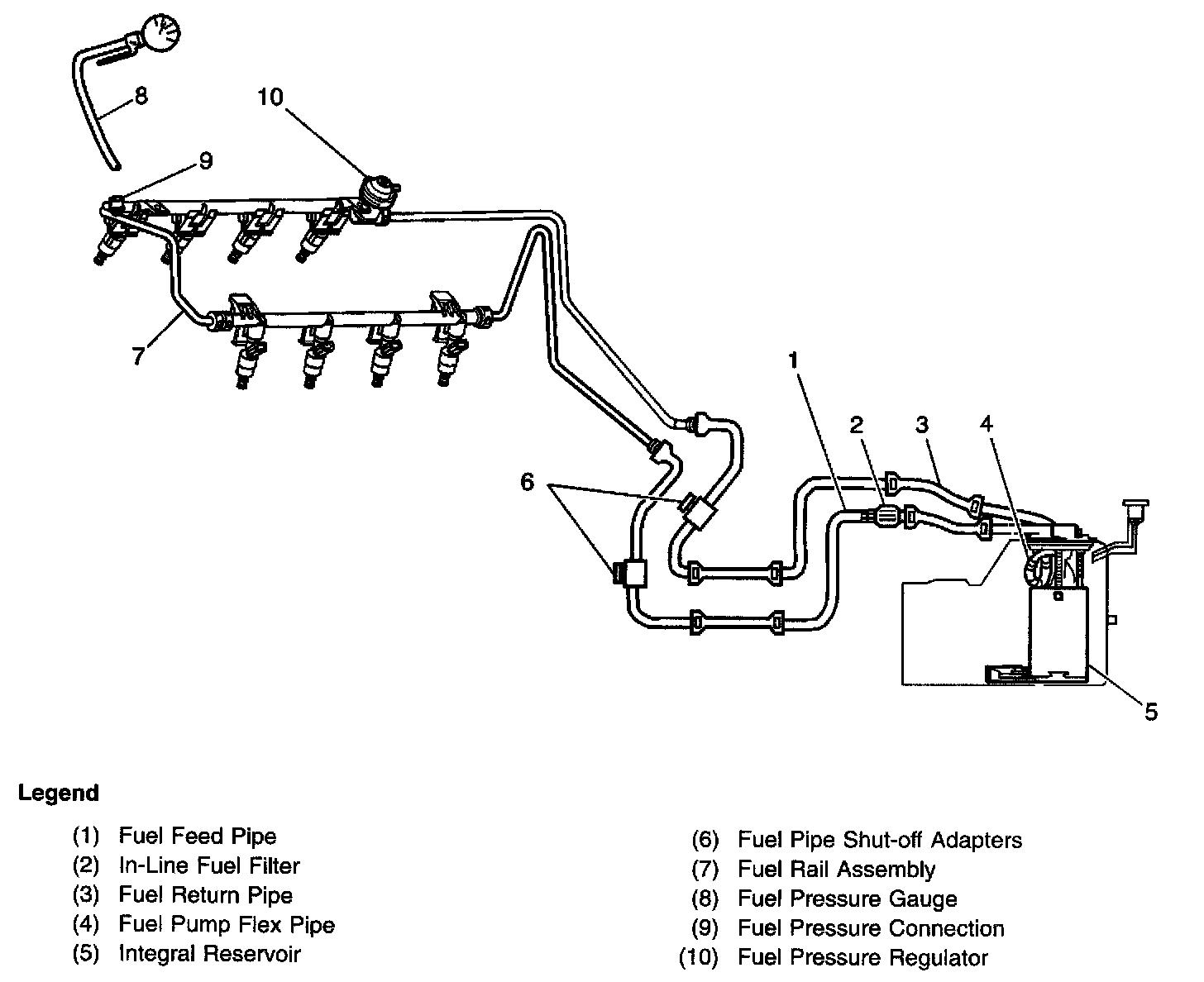 8

10

9

7

1

2

3

4

6

5

Legend

(1) Fuel Feed Pipe
(2) In-Line Fuel Filter
(3) Fuel Return Pipe
(4) Fuel Pump Flex Pipe
(5) Integral Reservoir

(6) Fuel Pipe Shut-off Adapters
(7) Fuel Rail Assembly
(8) Fuel Pressure Gauge
(9) Fuel Pressure Connection
(10) Fuel Pressure Regulator