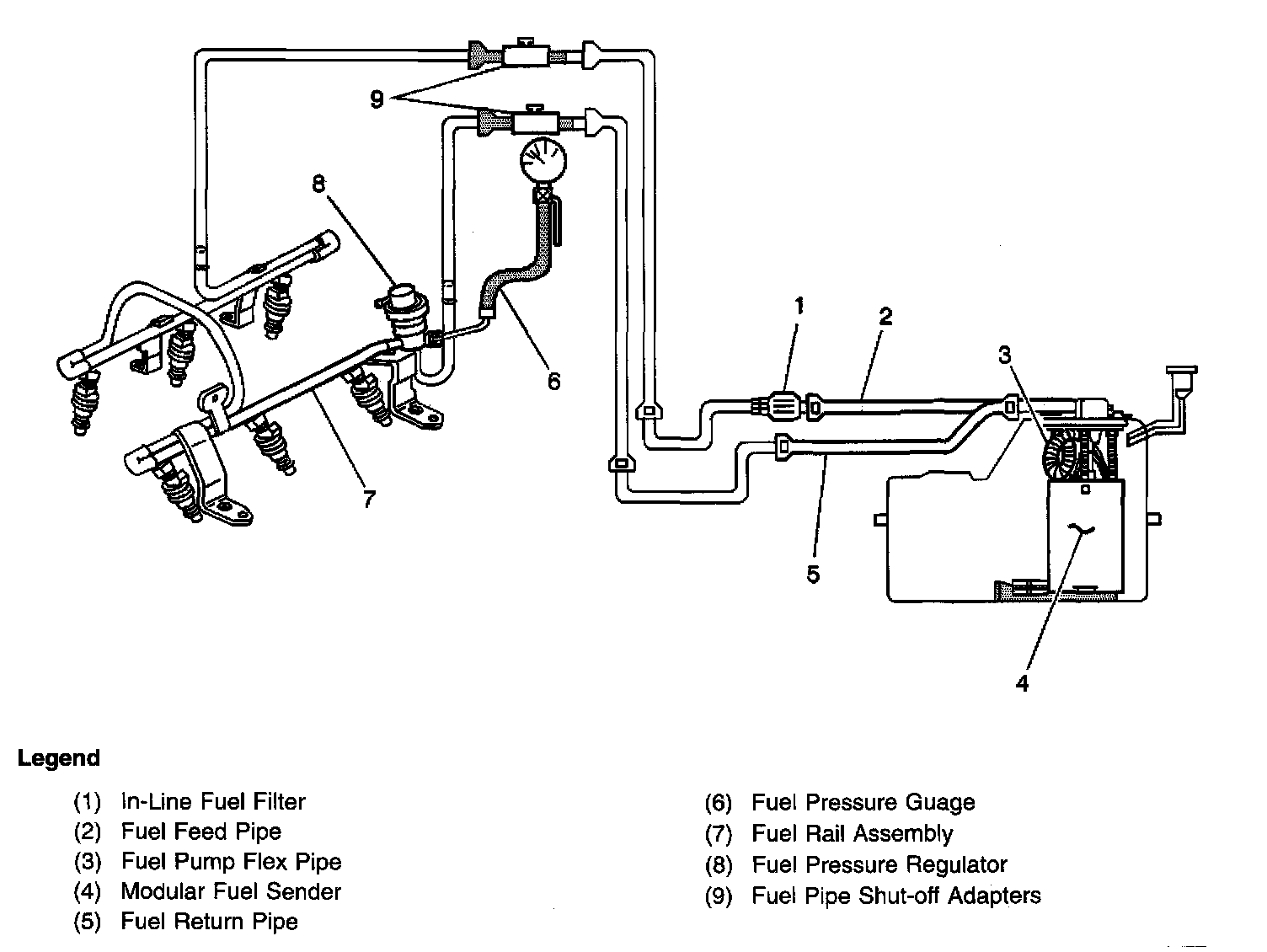 9

8

1

2

3

6

7

5

4

Legend

(1) In-Line Fuel Filter
(2) Fuel Feed Pipe
(3) Fuel Pump Flex Pipe
(4) Modular Fuel Sender
(5) Fuel Return Pipe

(6) Fuel Pressure Guage
(7) Fuel Rail Assembly
(8) Fuel Pressure Regulator
(9) Fuel Pipe Shut-off Adapters