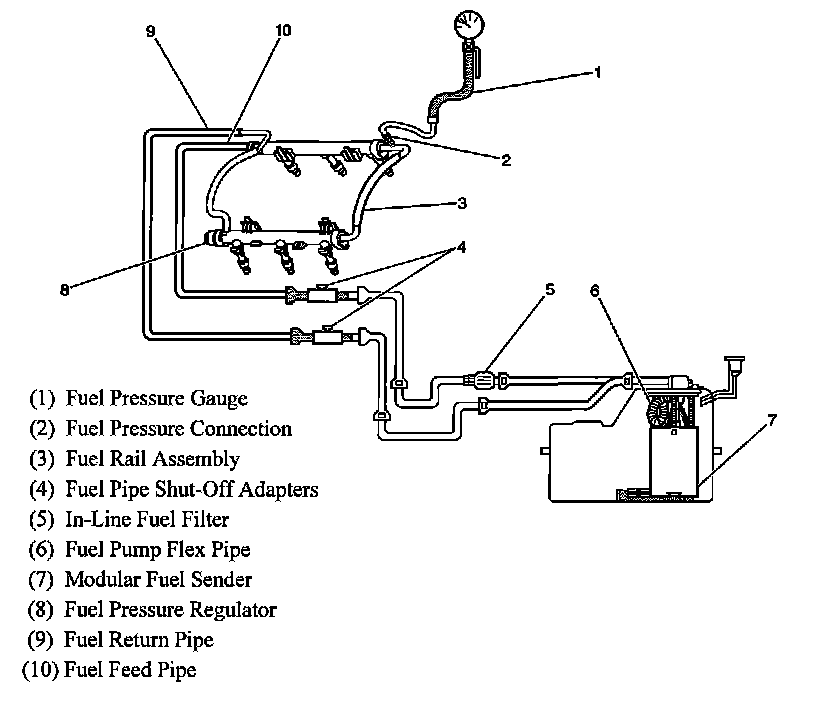 9
10
1
2
3
4
8
5
6
7

(1) Fuel Pressure Gauge
(2) Fuel Pressure Connection
(3) Fuel Rail Assembly
(4) Fuel Pipe Shut-Off Adapters
(5) In-Line Fuel Filter
(6) Fuel Pump Flex Pipe
(7) Modular Fuel Sender
(8) Fuel Pressure Regulator
(9) Fuel Return Pipe
(10) Fuel Feed Pipe