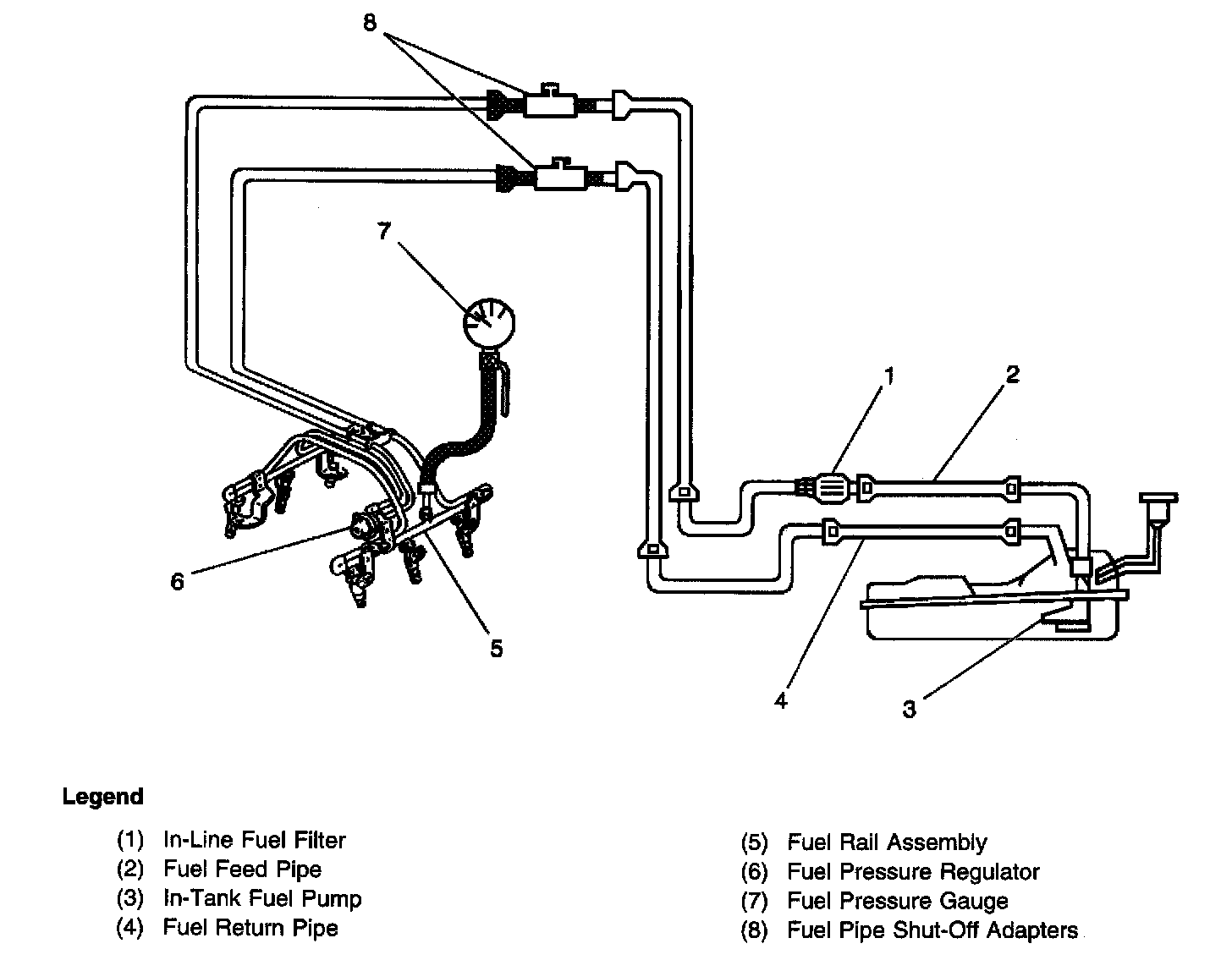 8

7

1

2

6

5

4

3

Legend

(1) In-Line Fuel Filter
(2) Fuel Feed Pipe
(3) In-Tank Fuel Pump
(4) Fuel Return Pipe

(5) Fuel Rail Assembly
(6) Fuel Pressure Regulator
(7) Fuel Pressure Gauge
(8) Fuel Pipe Shut-Off Adapters