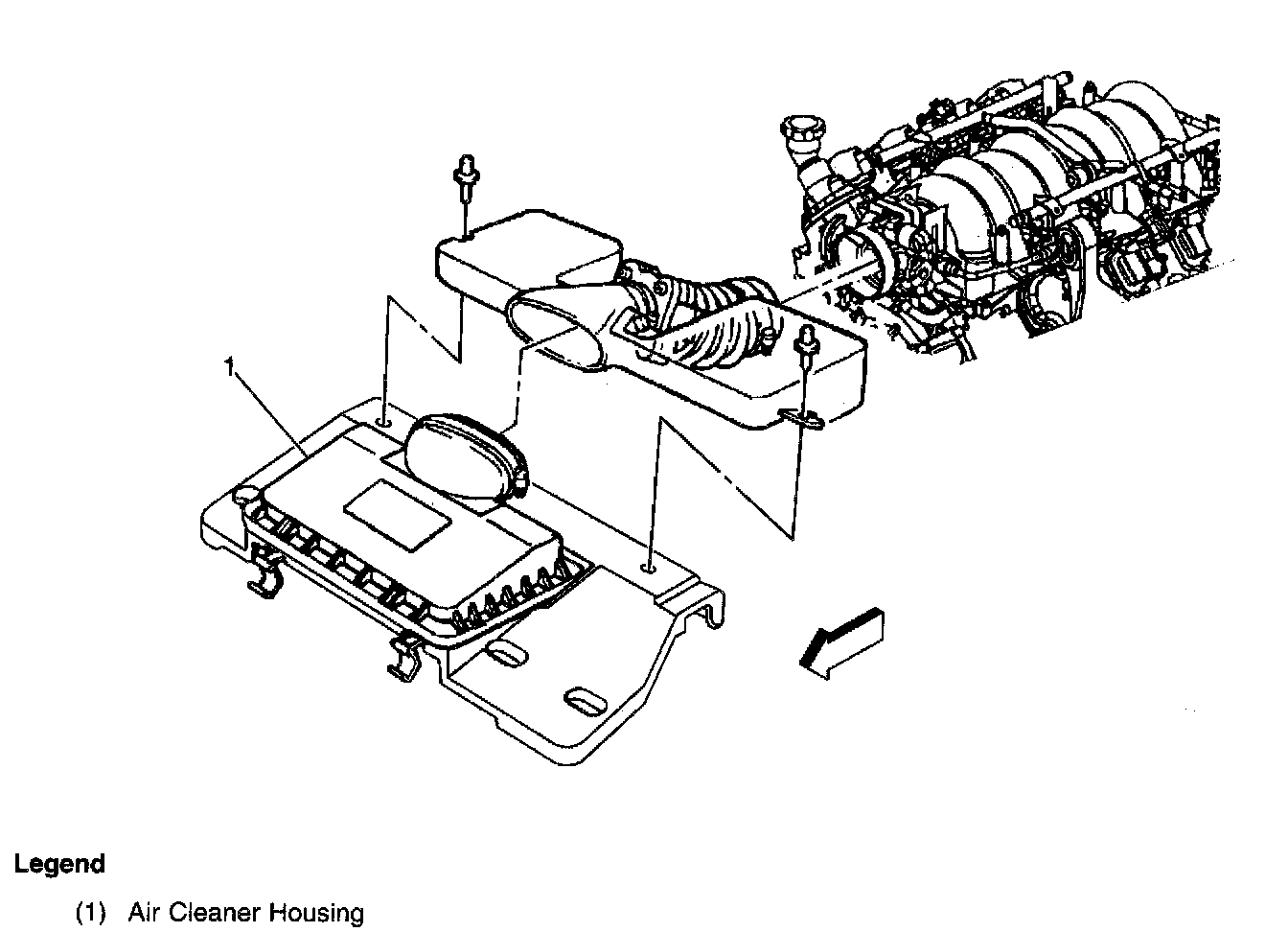 1

Legend

(1) Air Cleaner Housing