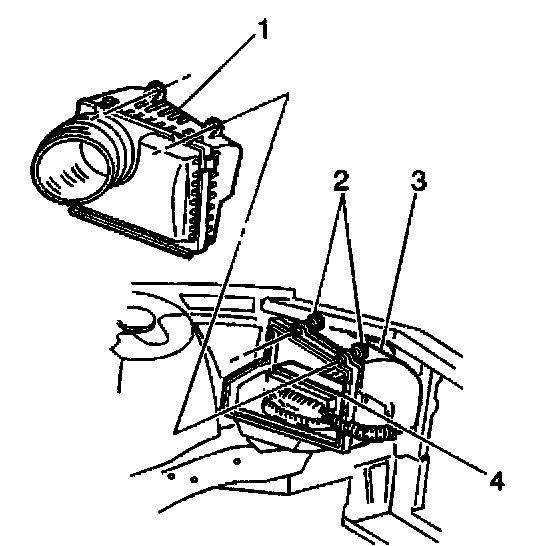 1
2
3
4