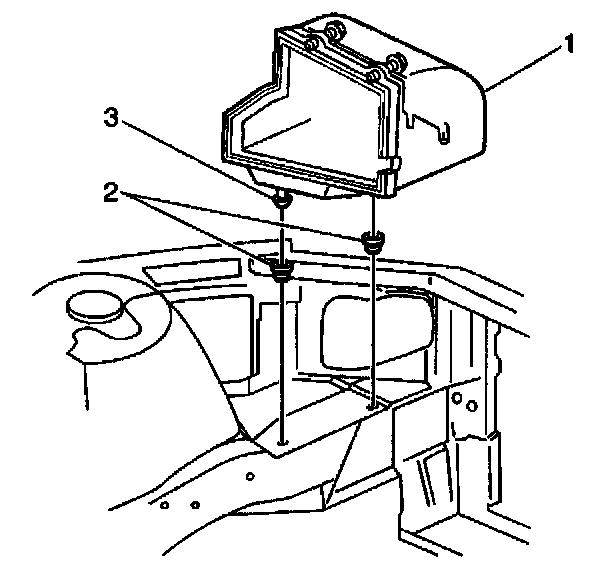 1
3
2