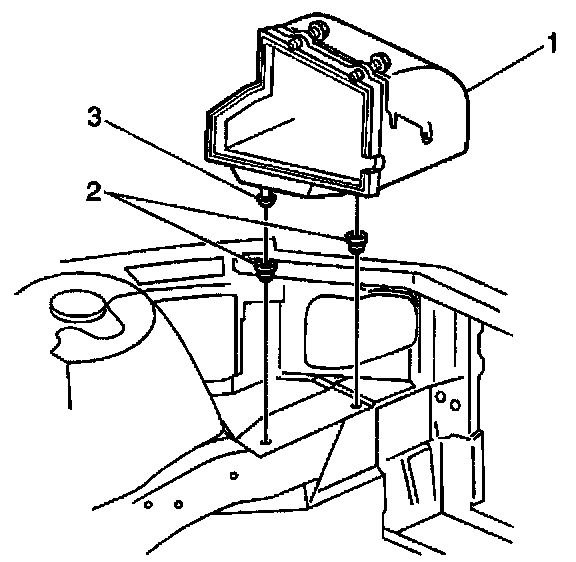 1
3
2