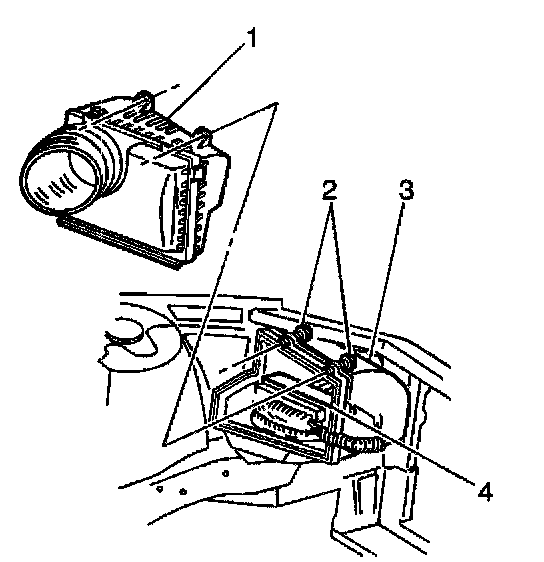 1
2
3
4