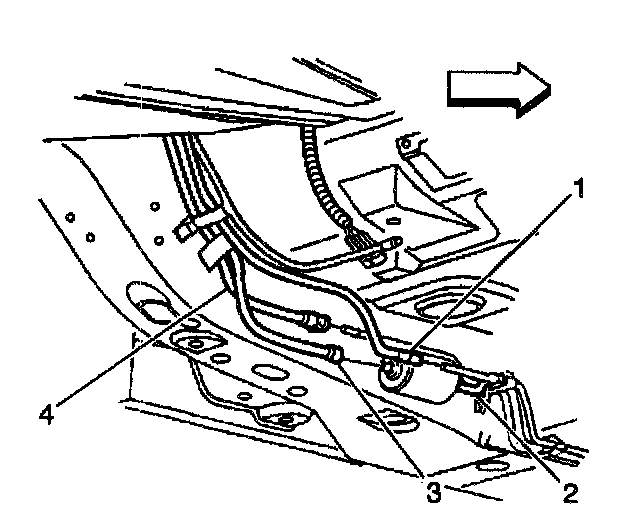 1
4
3
2