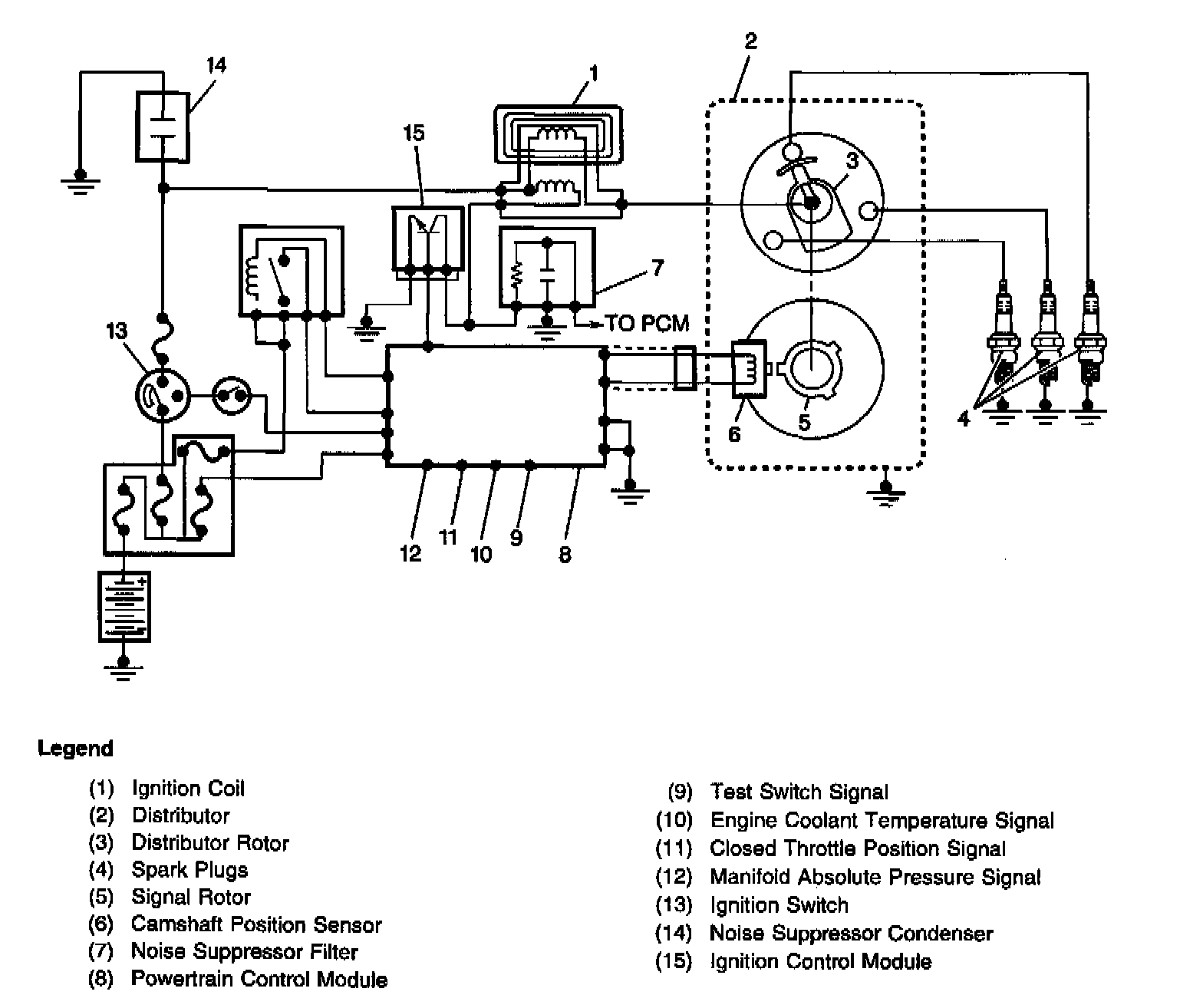 14

1

2

15

3

7

TO PCM

13

6

5

4

12

11

10

9

8

Legend

(1) Ignition Coil
(2) Distributor
(3) Distributor Rotor
(4) Spark Plugs
(5) Signal Rotor
(6) Camshaft Position Sensor
(7) Noise Suppressor Filter
(8) Powertrain Control Module

(9) Test Switch Signal
(10) Engine Coolant Temperature Signal
(11) Closed Throttle Position Signal
(12) Manifold Absolute Pressure Signal
(13) Ignition Switch
(14) Noise Suppressor Condenser
(15) Ignition Control Module