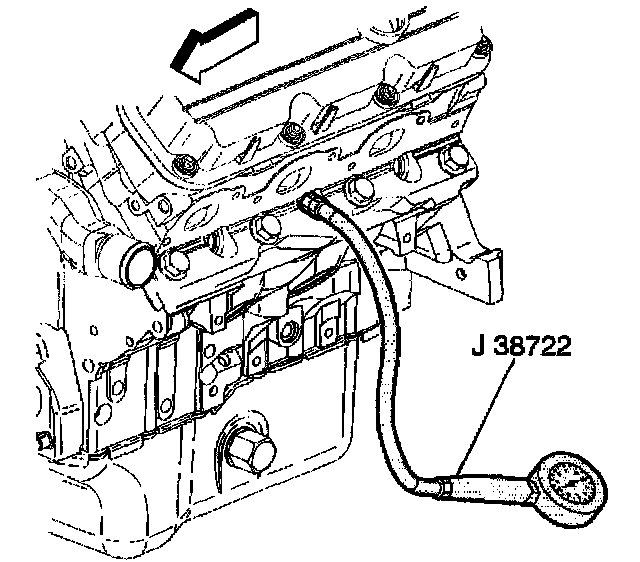 J 38722