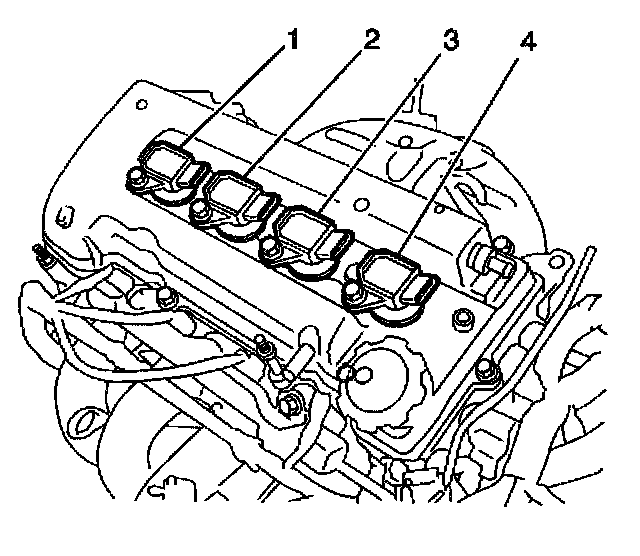 1
2
3
4