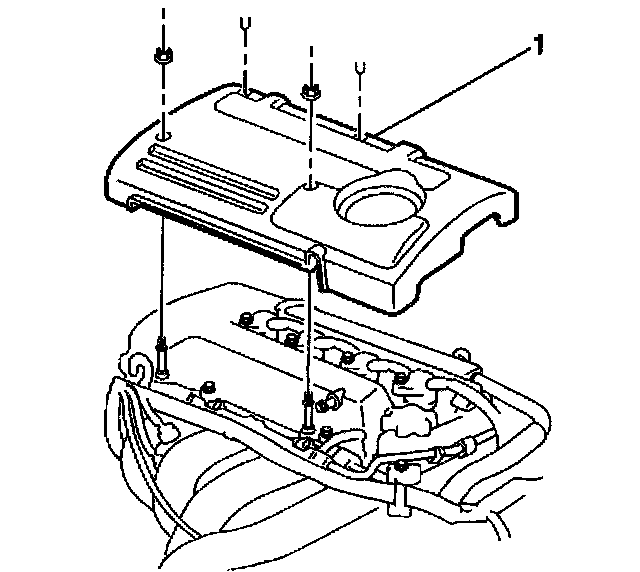 1