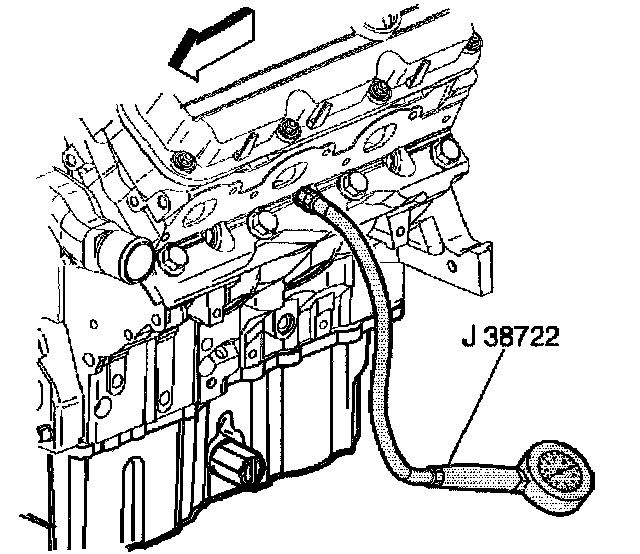 J 38722