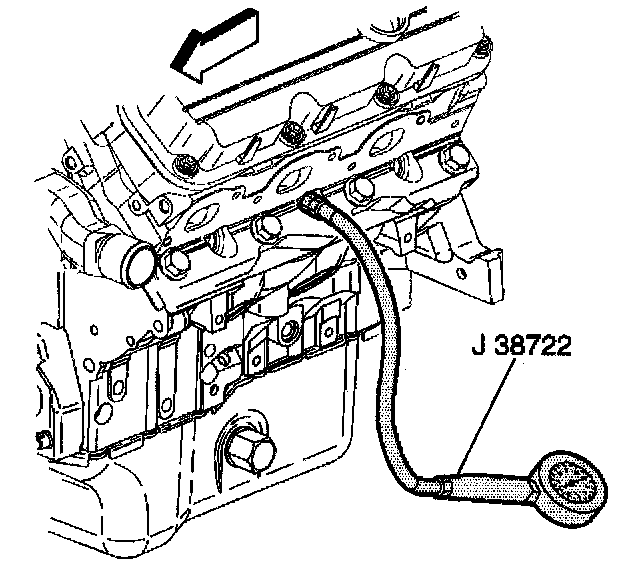 J 38722