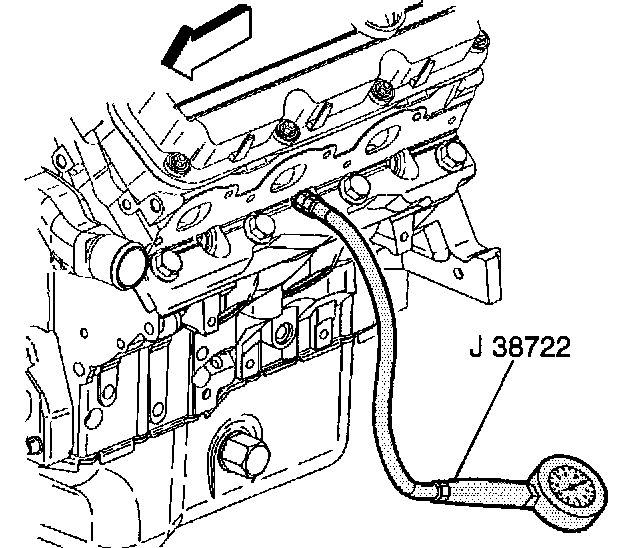 J 38722