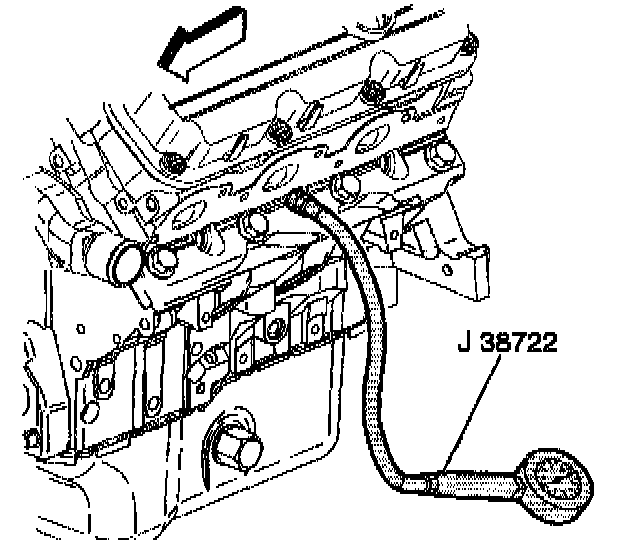 J 38722