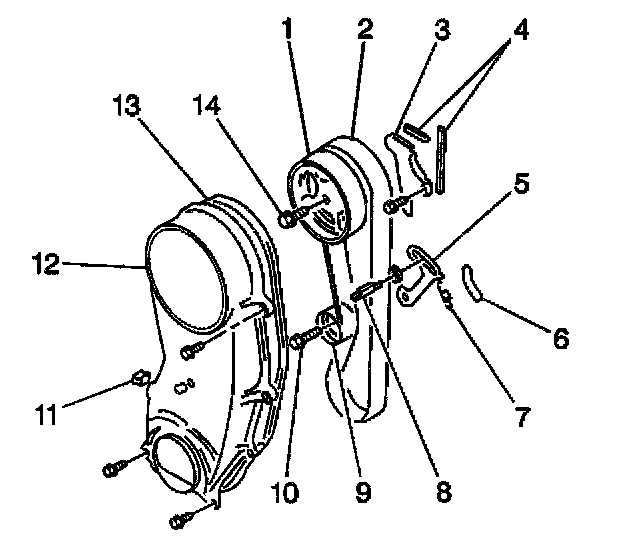 1
2
3
4
13
14
5
12
6
11
7
10
9
8