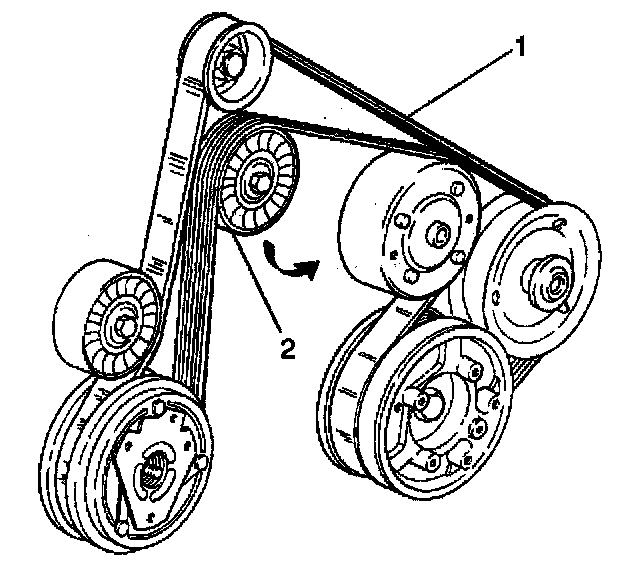 1
2