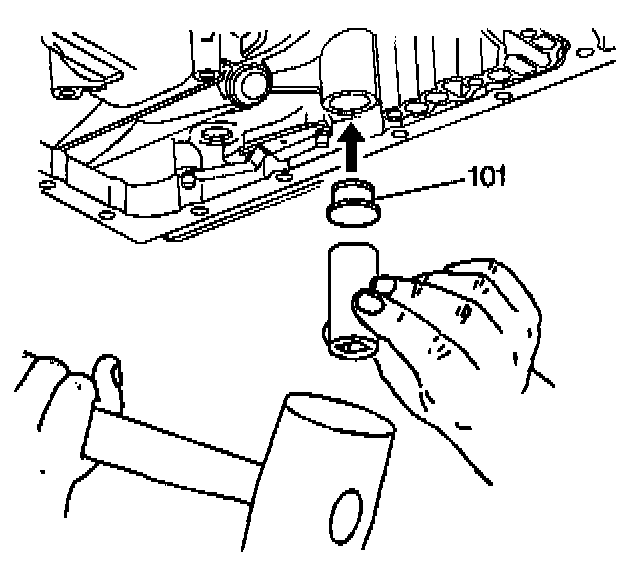 101