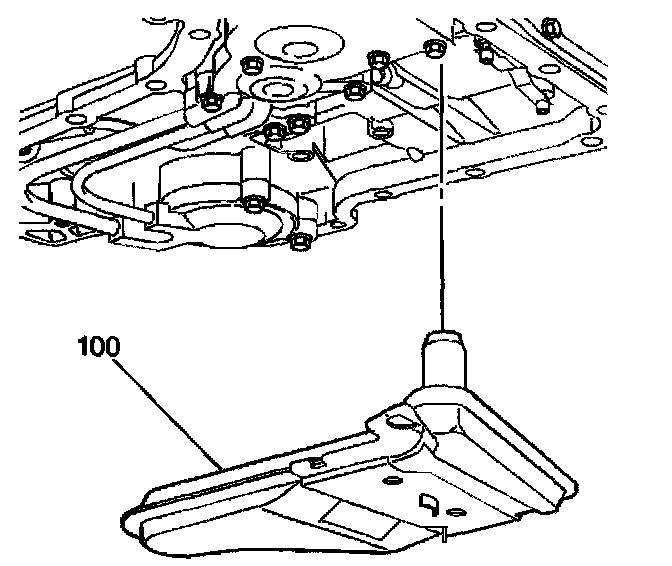 100