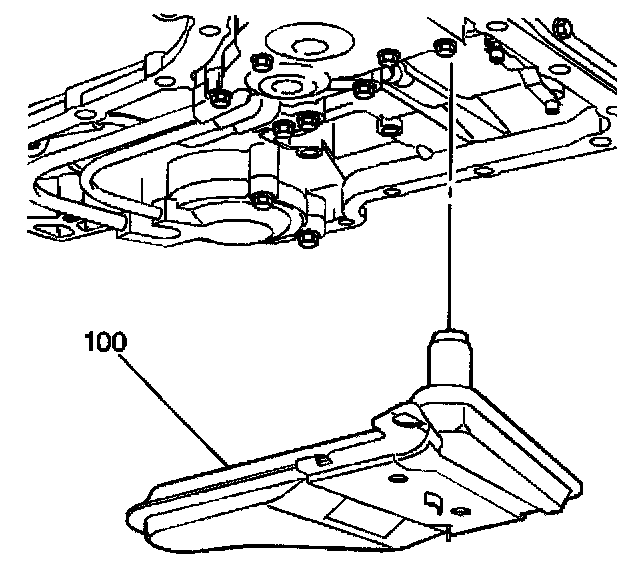 100