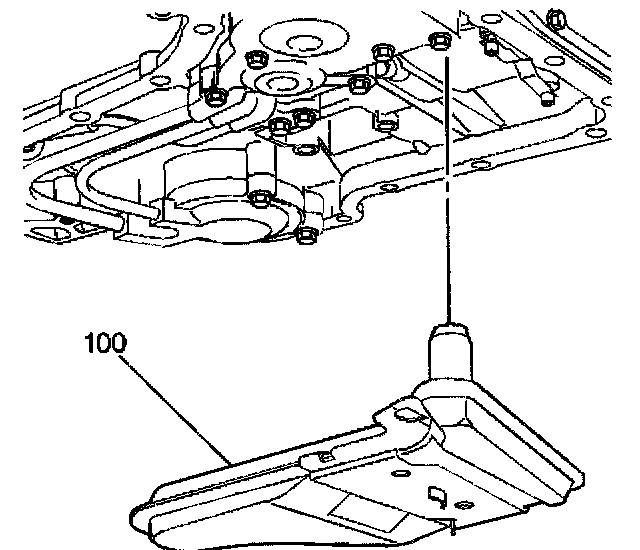 100