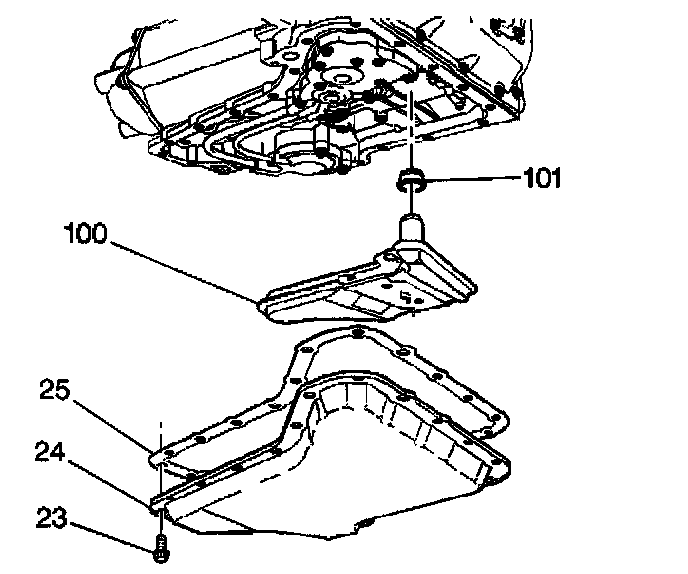 101
100
25
24
23