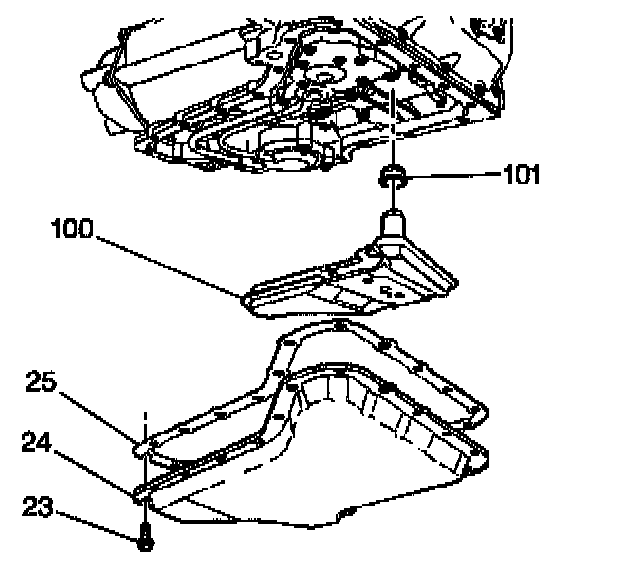 101
100
25
24
23