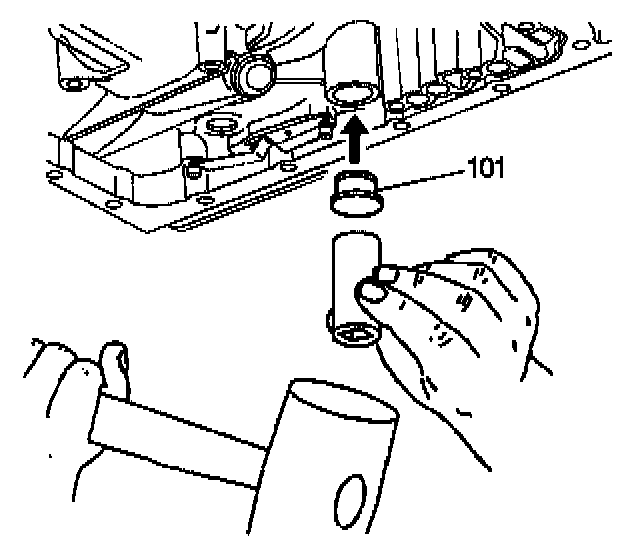 101