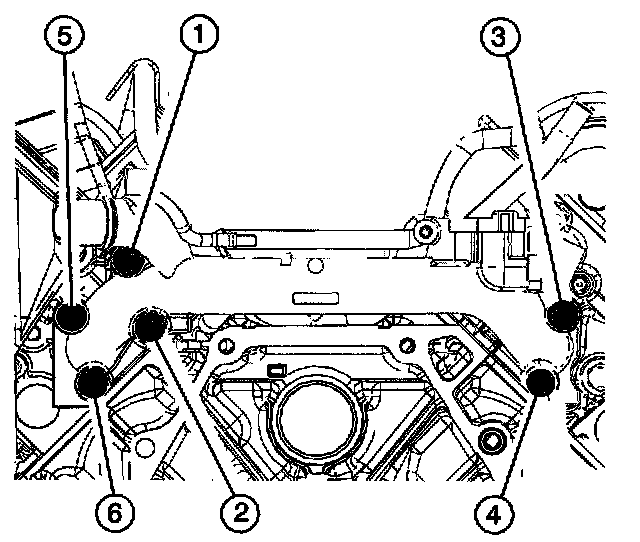 5
1
3
6
2
4