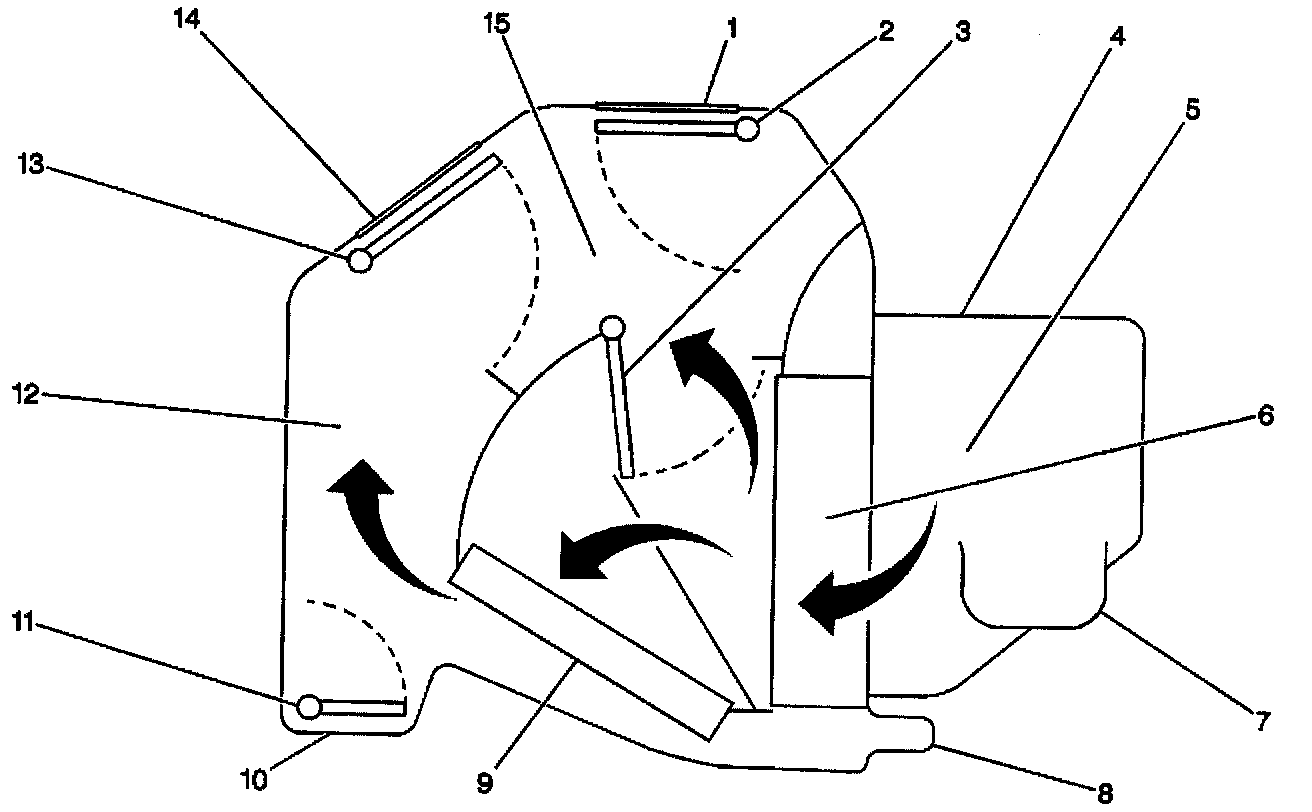 14
15
1
2
3
4
5
13
12
6
11
10
9
8
7