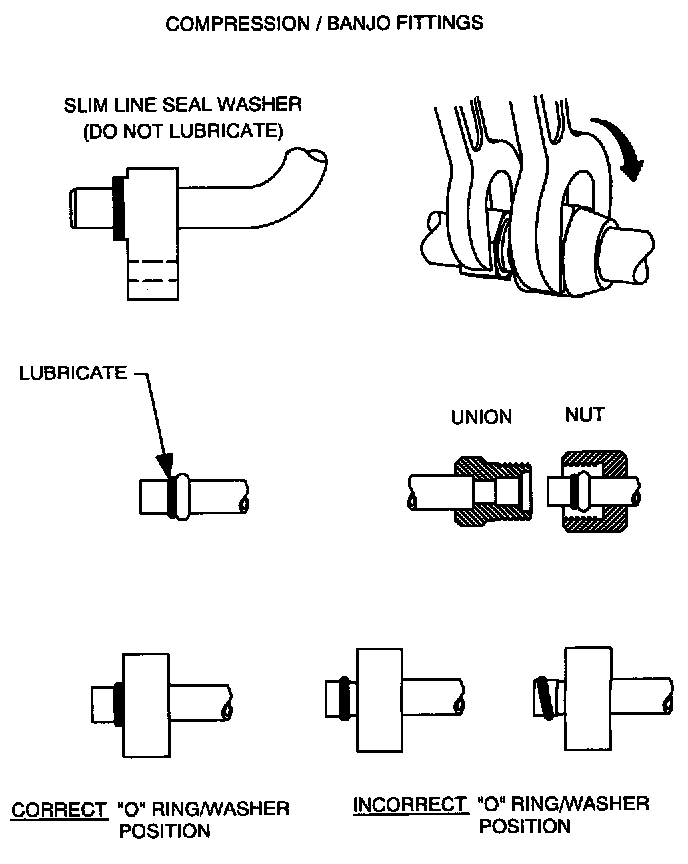 COMPRESSION / BANJO FITTINGS

SLIM LINE SEAL WASHER
(DO NOT LUBRICATE)

LUBRICATE

UNION

NUT

CORRECT "O" RING/WASHER POSITION

INCORRECT "O" RING/WASHER POSITION