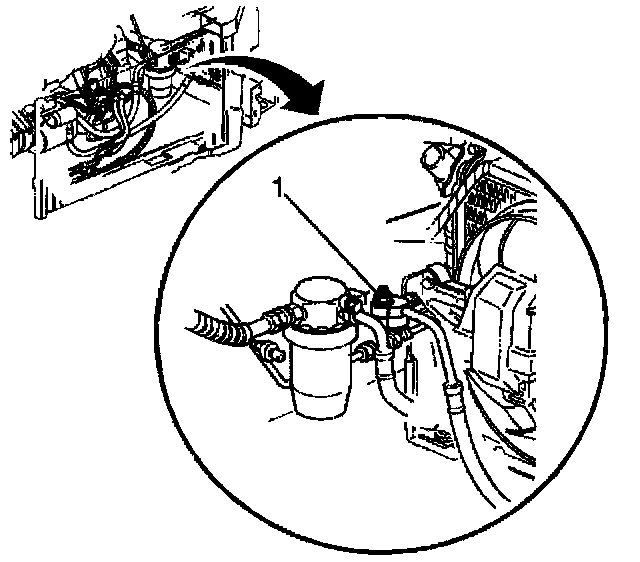 1