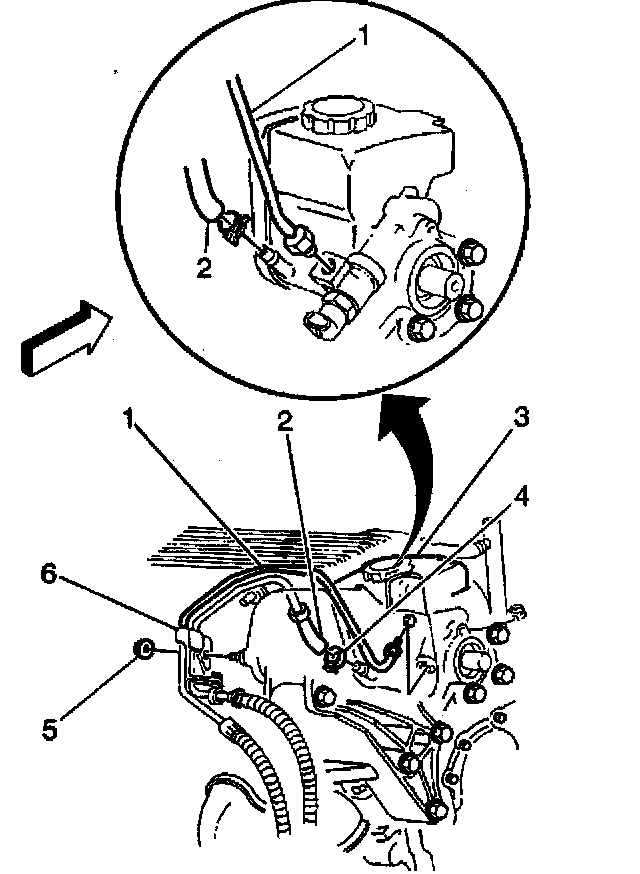 1
2
1
2
3
4
6
5