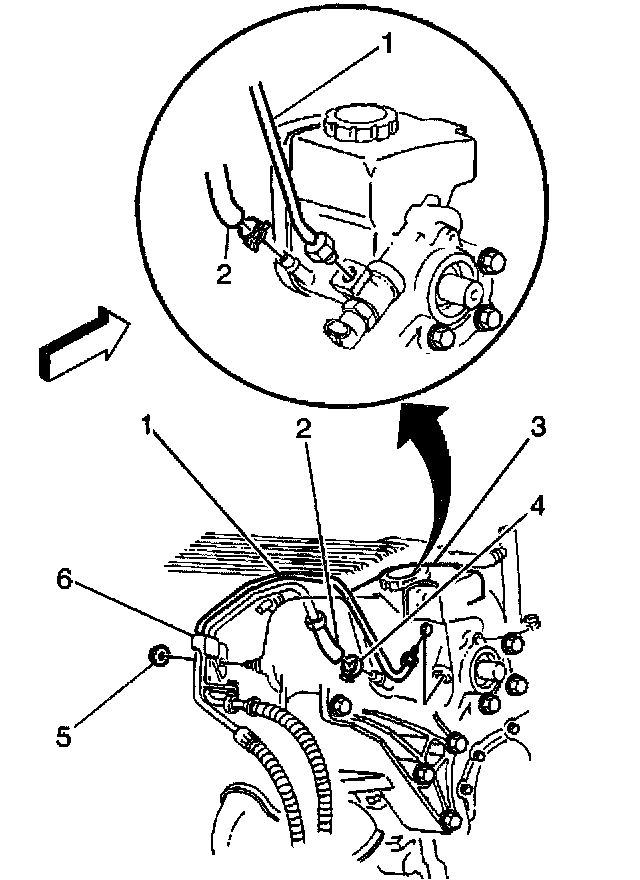 1
2
1
2
3
4
6
5