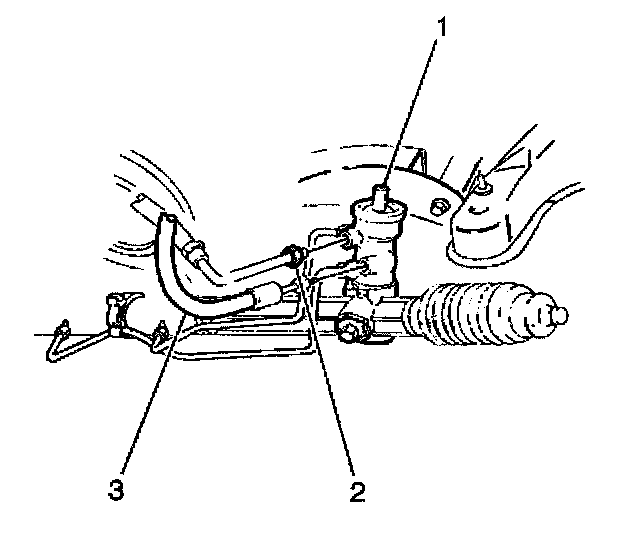 1
3
2