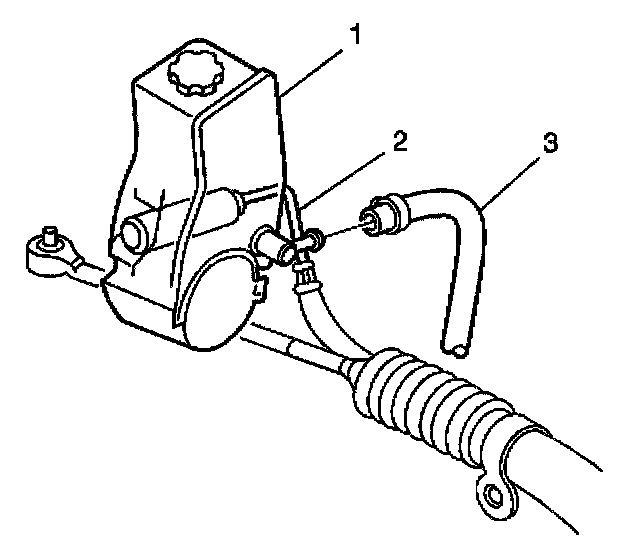 1
2
3