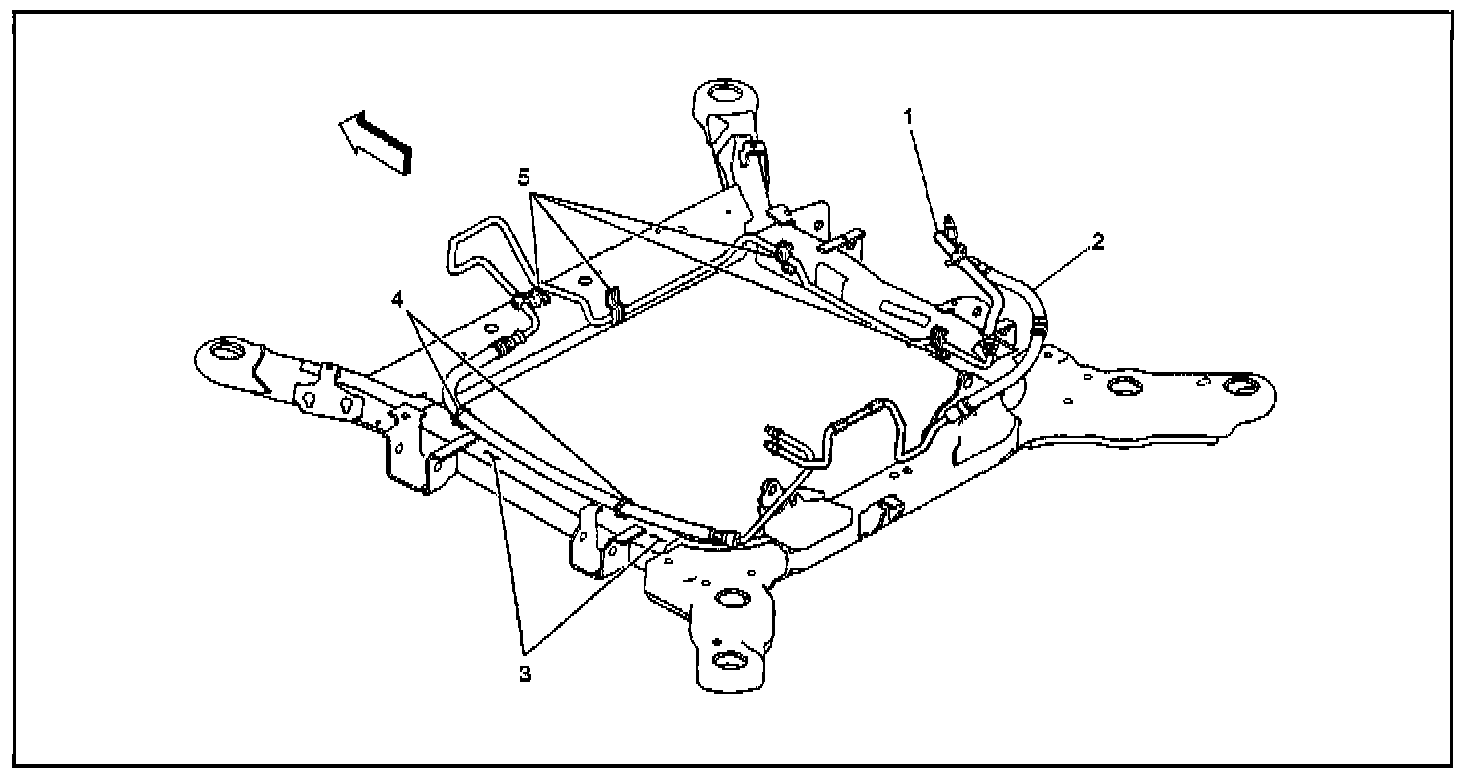 1
2
5
4
3