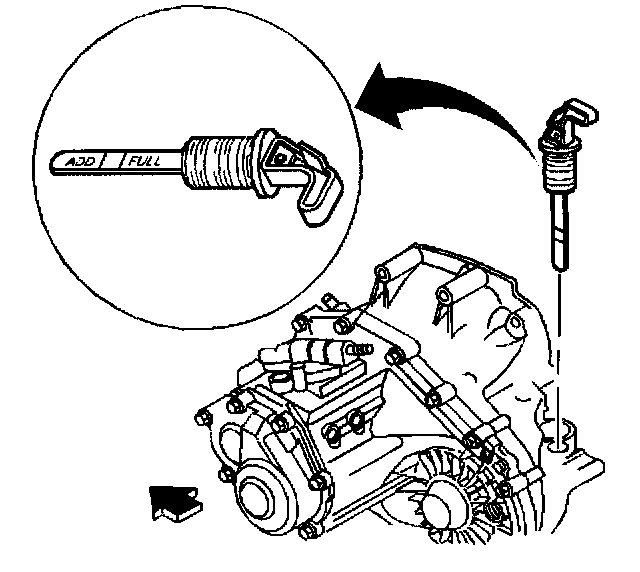 ADD
FULL