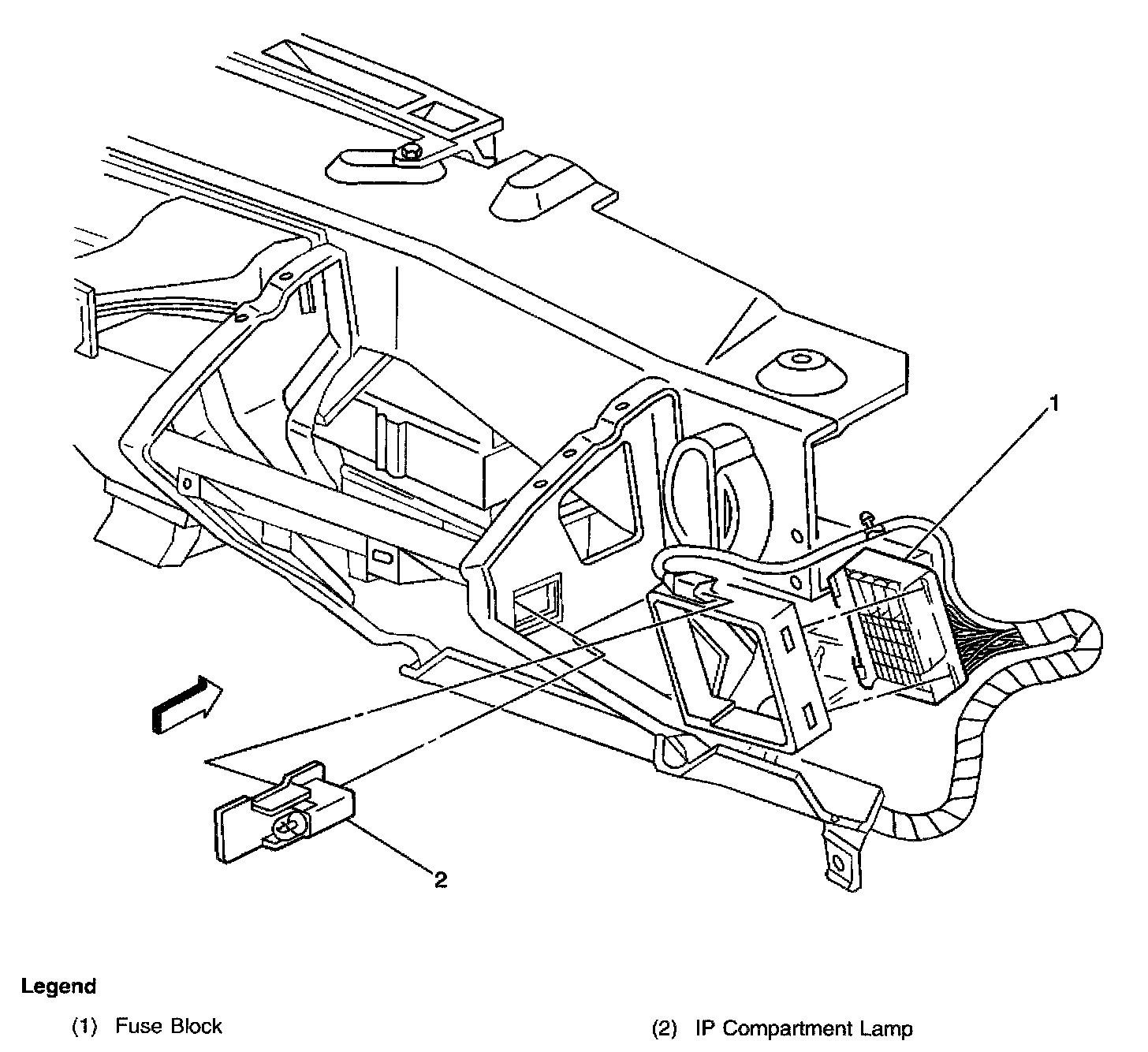 1

2

Legend

(1) Fuse Block

(2) IP Compartment Lamp