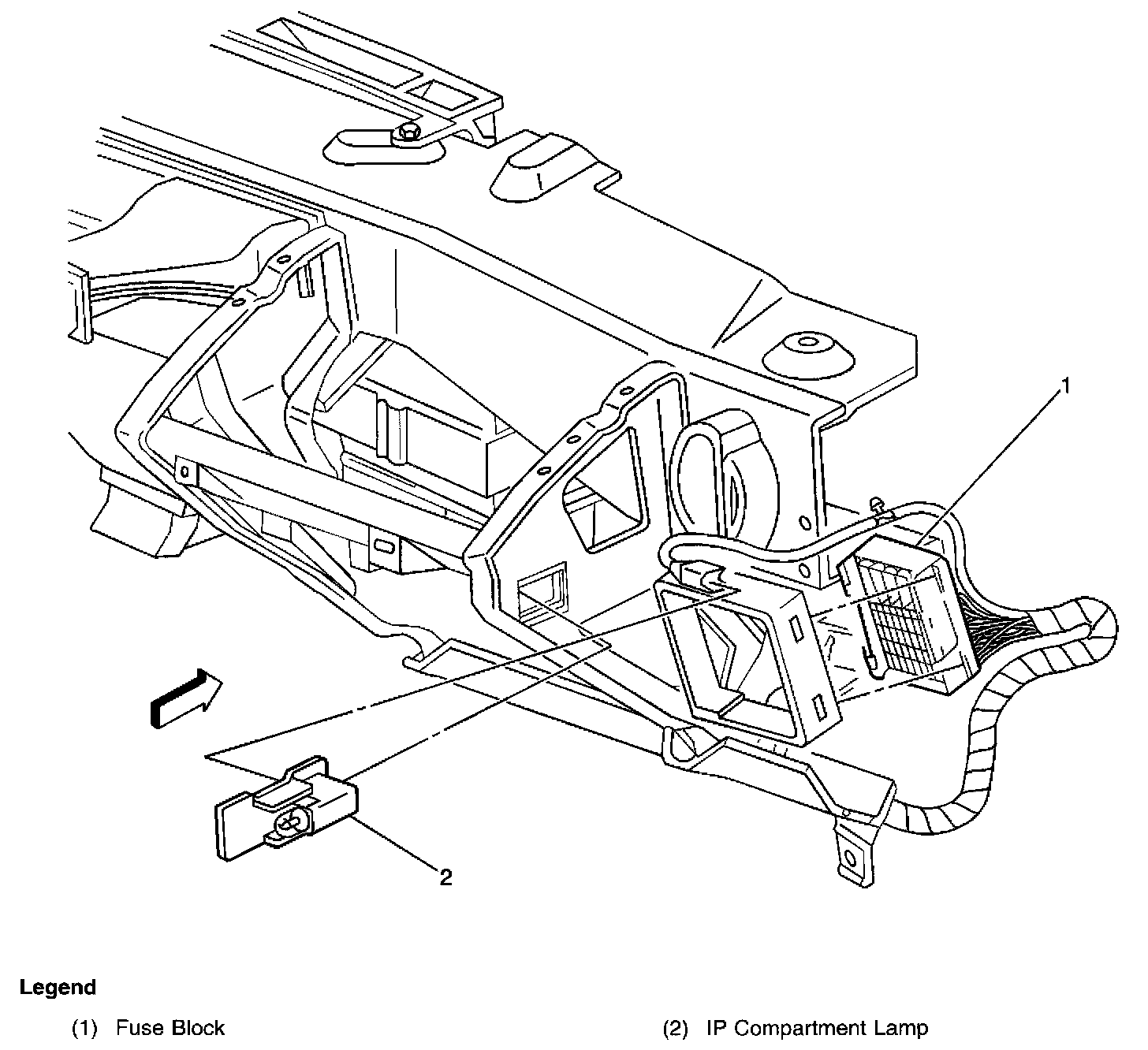 1

2

Legend

(1) Fuse Block

(2) IP Compartment Lamp